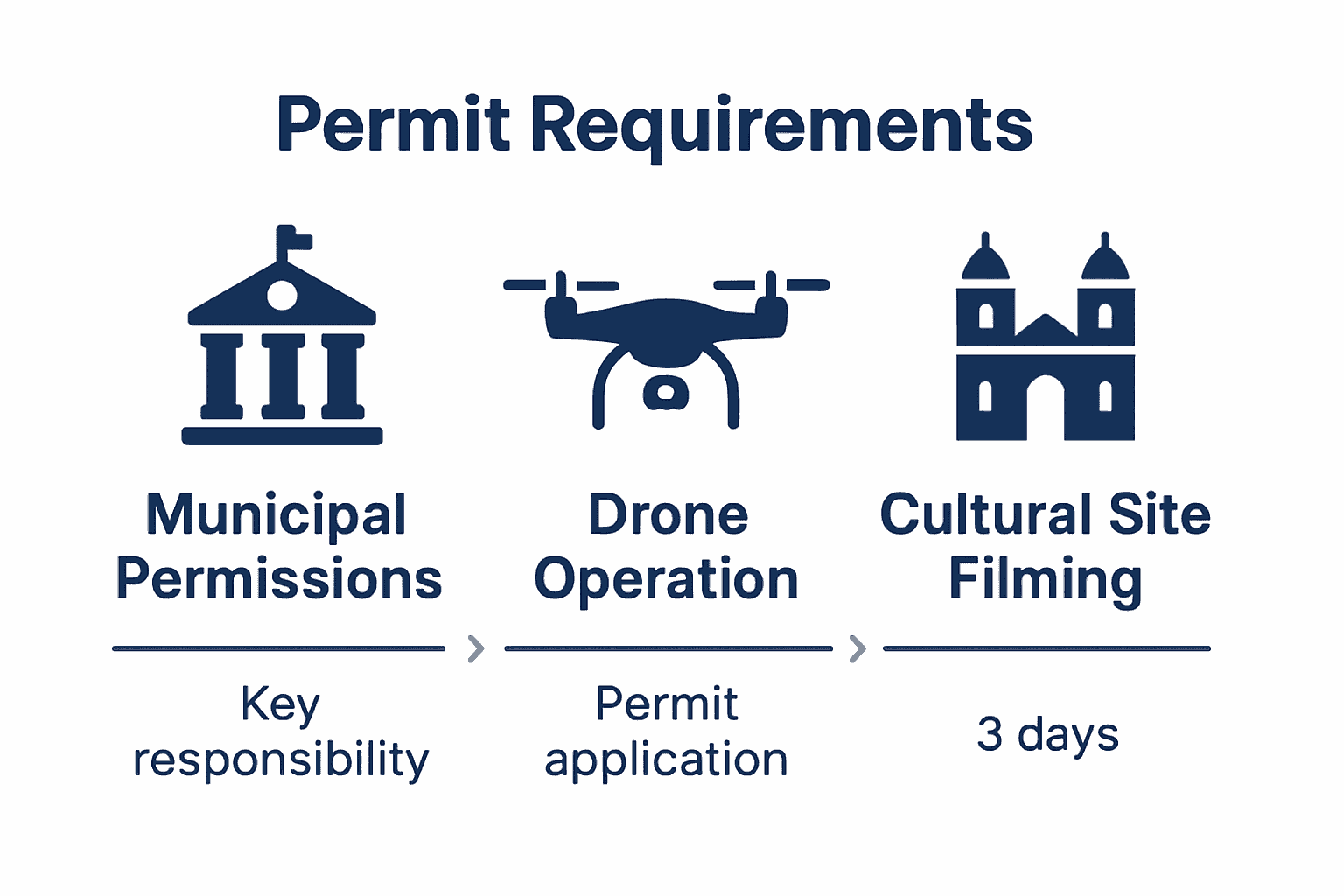 Permit Requirements

Municipal Permissions

Key responsibility

Drone Operation

Permit application

Cultural Site Filming

3 days