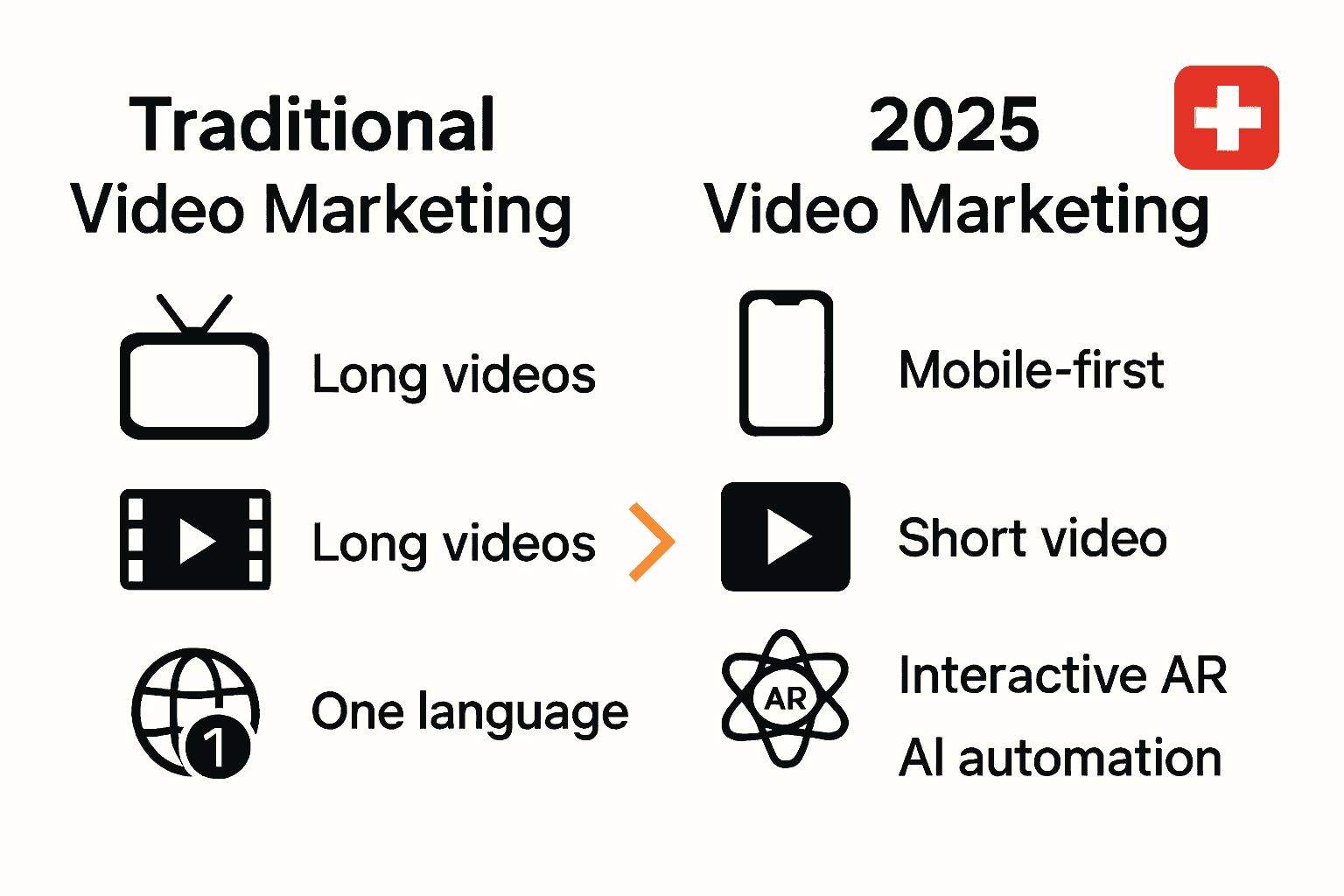 Traditional
Video Marketing

Long videos

Long videos

1

One language

2025
Video Marketing

Mobile-first

Short video

AR

Interactive AR

AI automation