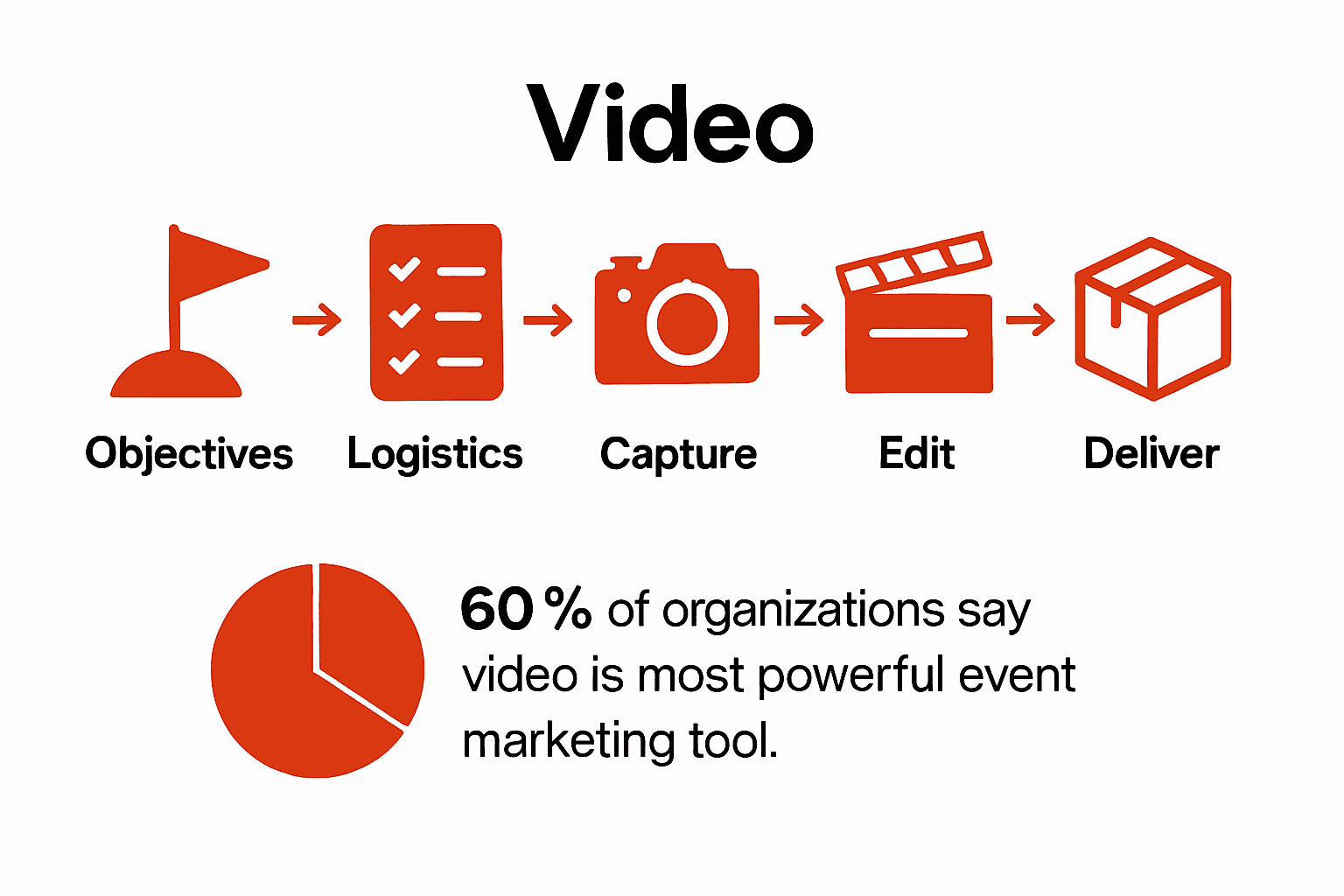 Video

Objectives Logistics Capture Edit Deliver

60 % of organizations say video is most powerful event marketing tool.