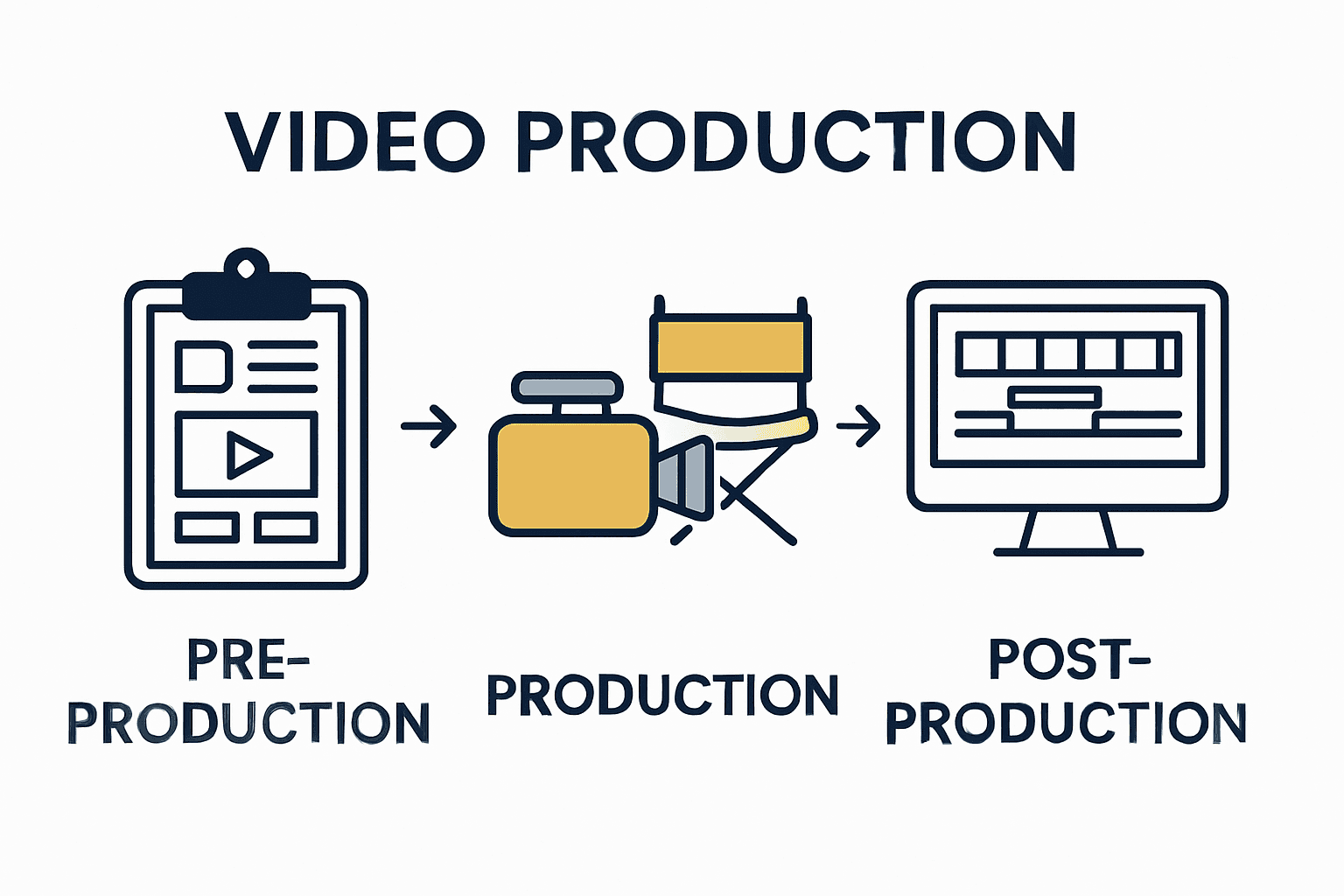 VIDEO PRODUCTION

PRE-PRODUCTION

PRODUCTION

POST-PRODUCTION