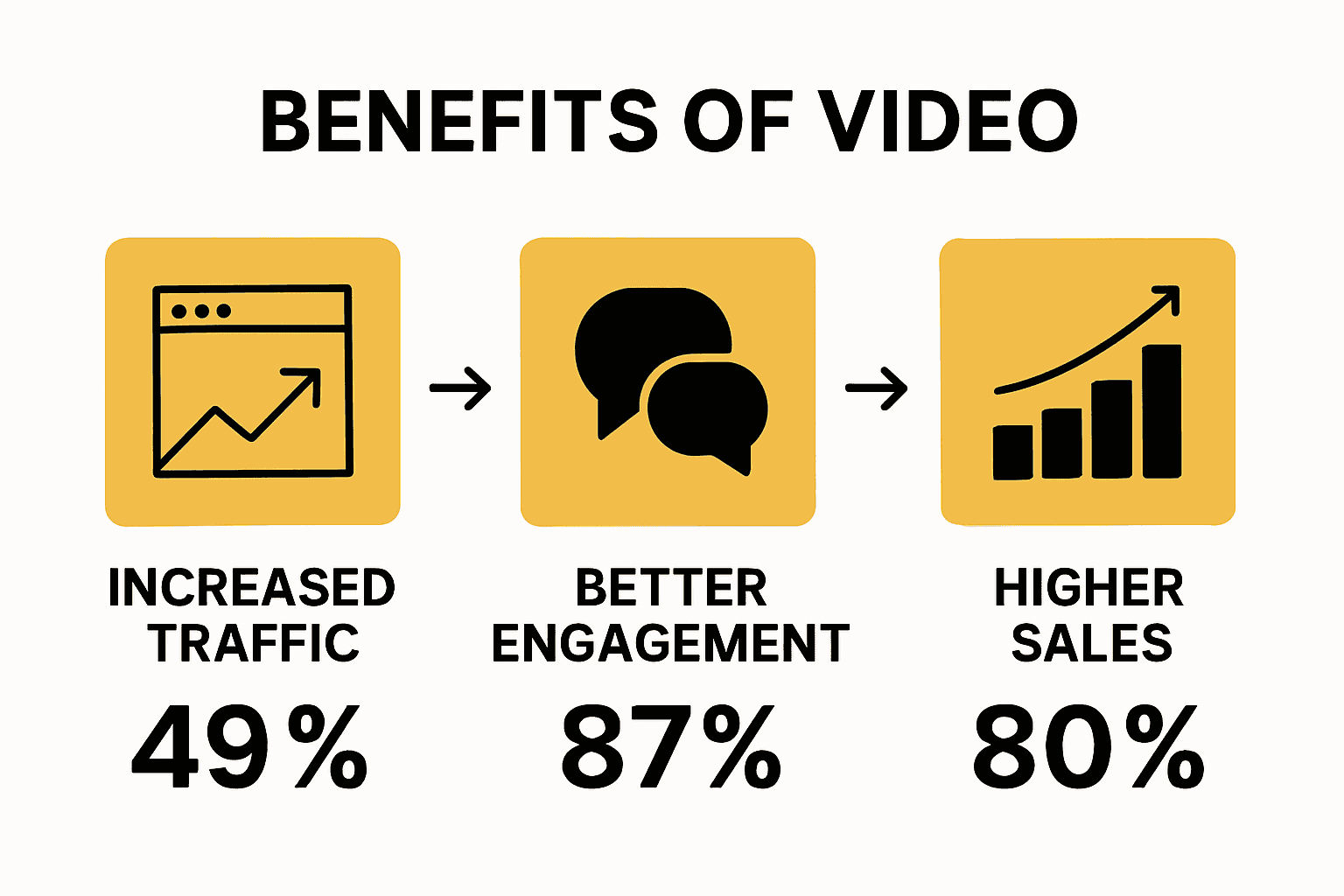 BENEFITS OF VIDEO

INCREASED TRAFFIC

49%

BETTER ENGAGEMENT

87%

HIGHER SALES

80%