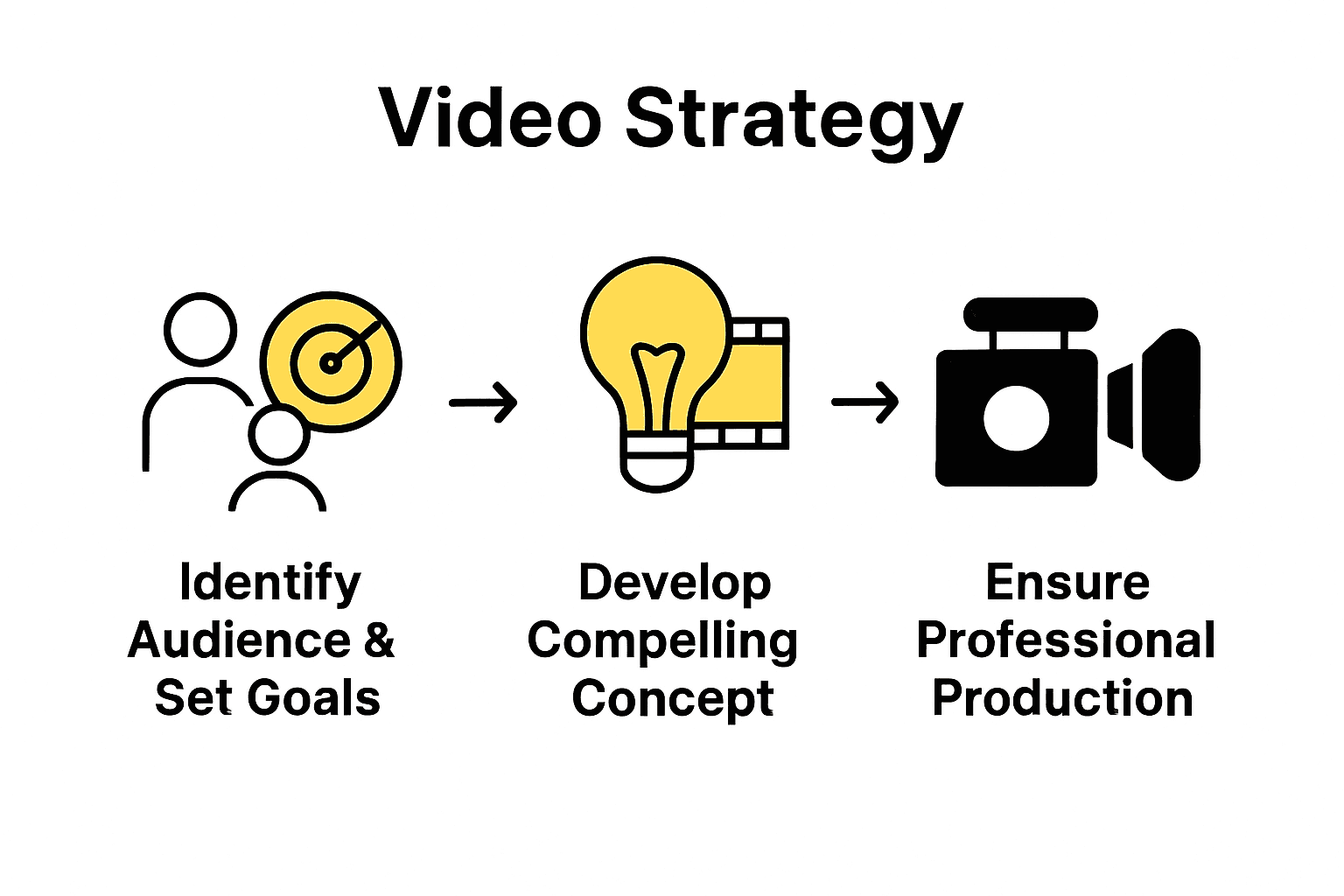 Video Strategy

Identify Audience & Set Goals

Develop Compelling Concept

Ensure Professional Production