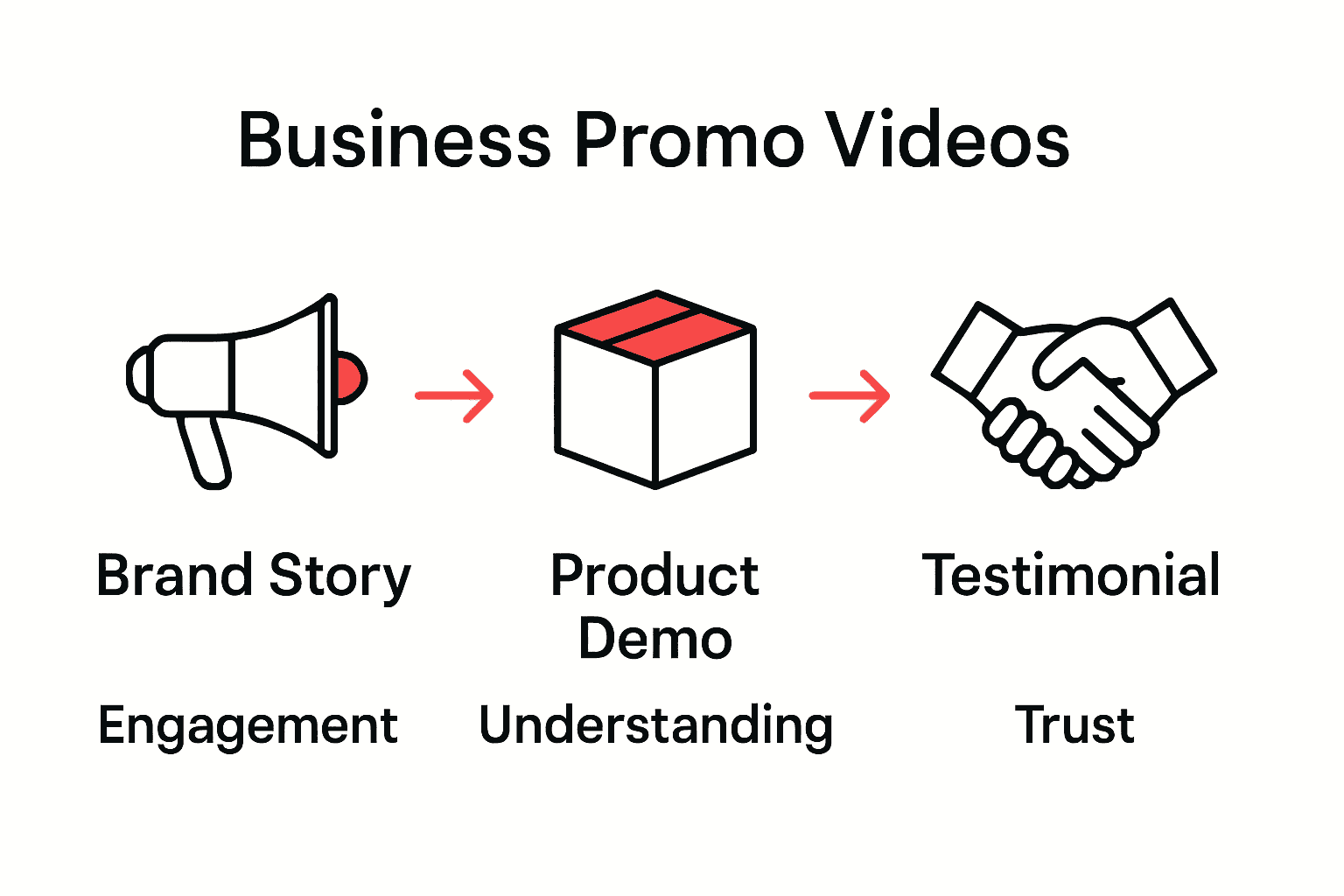 Business Promo Videos

Brand Story

Engagement

Product Demo

Understanding

Testimonial

Trust