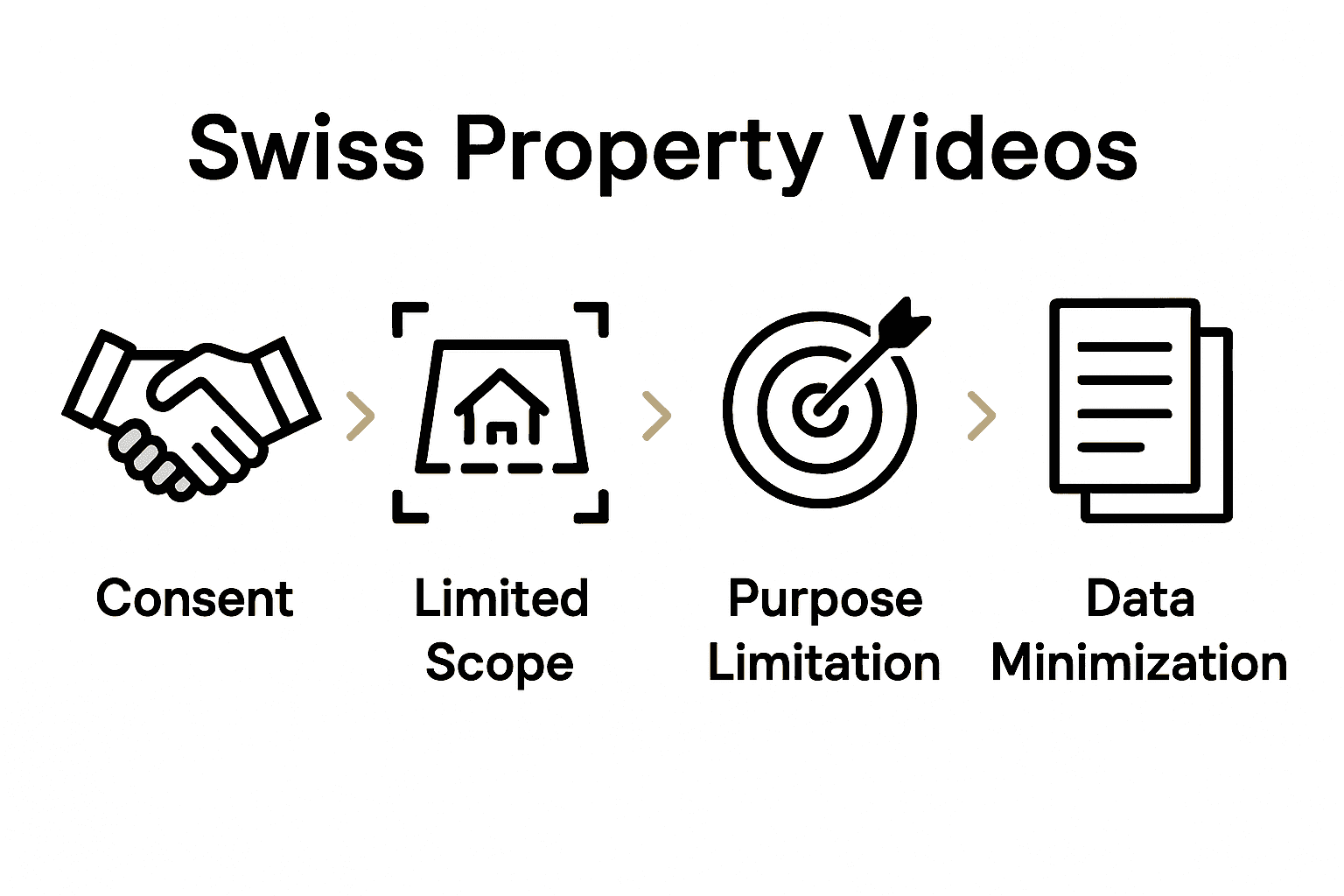 Swiss Property Videos

Consent

Limited Scope

Purpose Limitation

Data Minimization