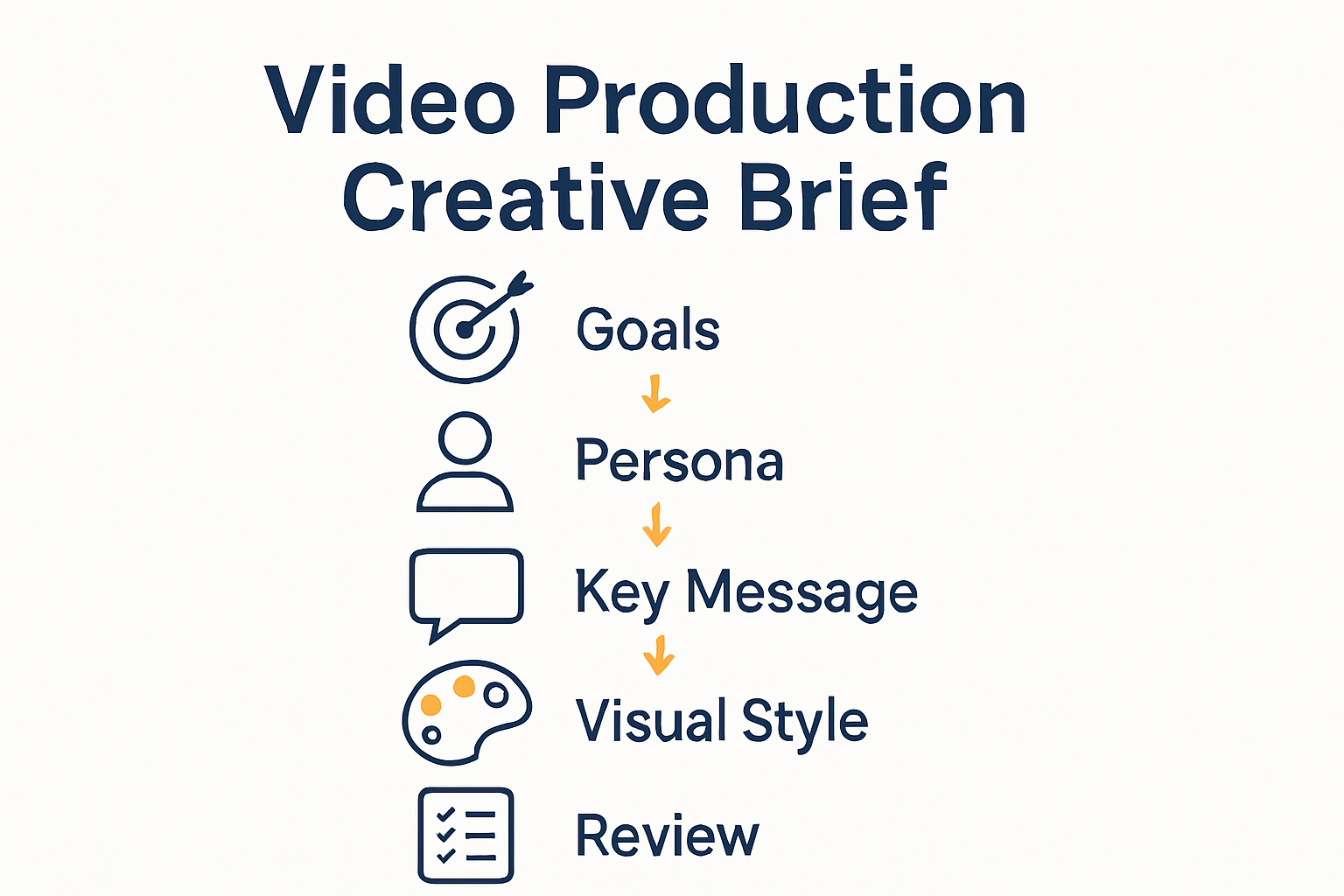 Video Production
Creative Brief

Goals

Persona

Key Message

Visual Style

Review