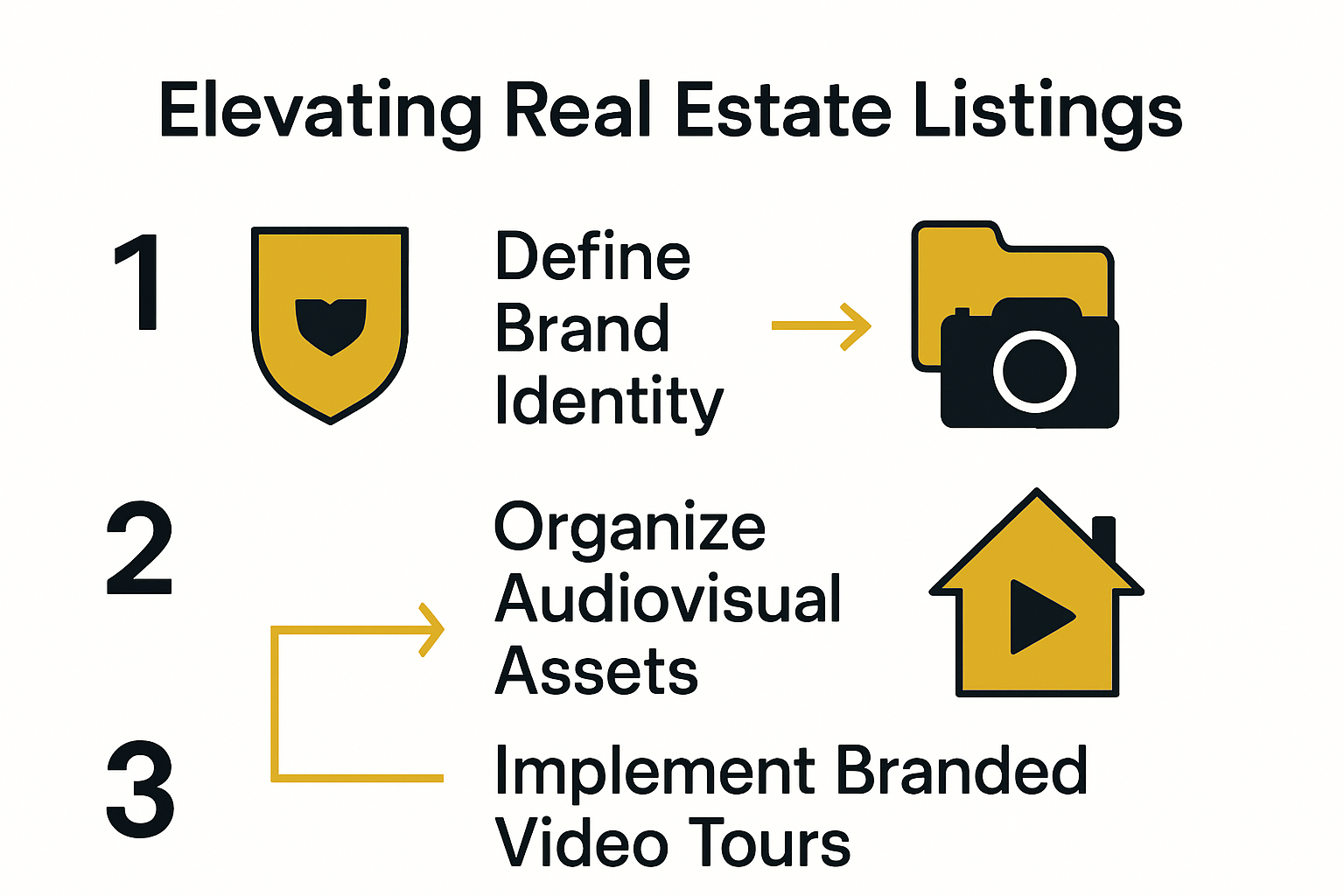 Elevating Real Estate Listings

1

Define Brand Identity

2

Organize Audiovisual Assets

3

Implement Branded Video Tours