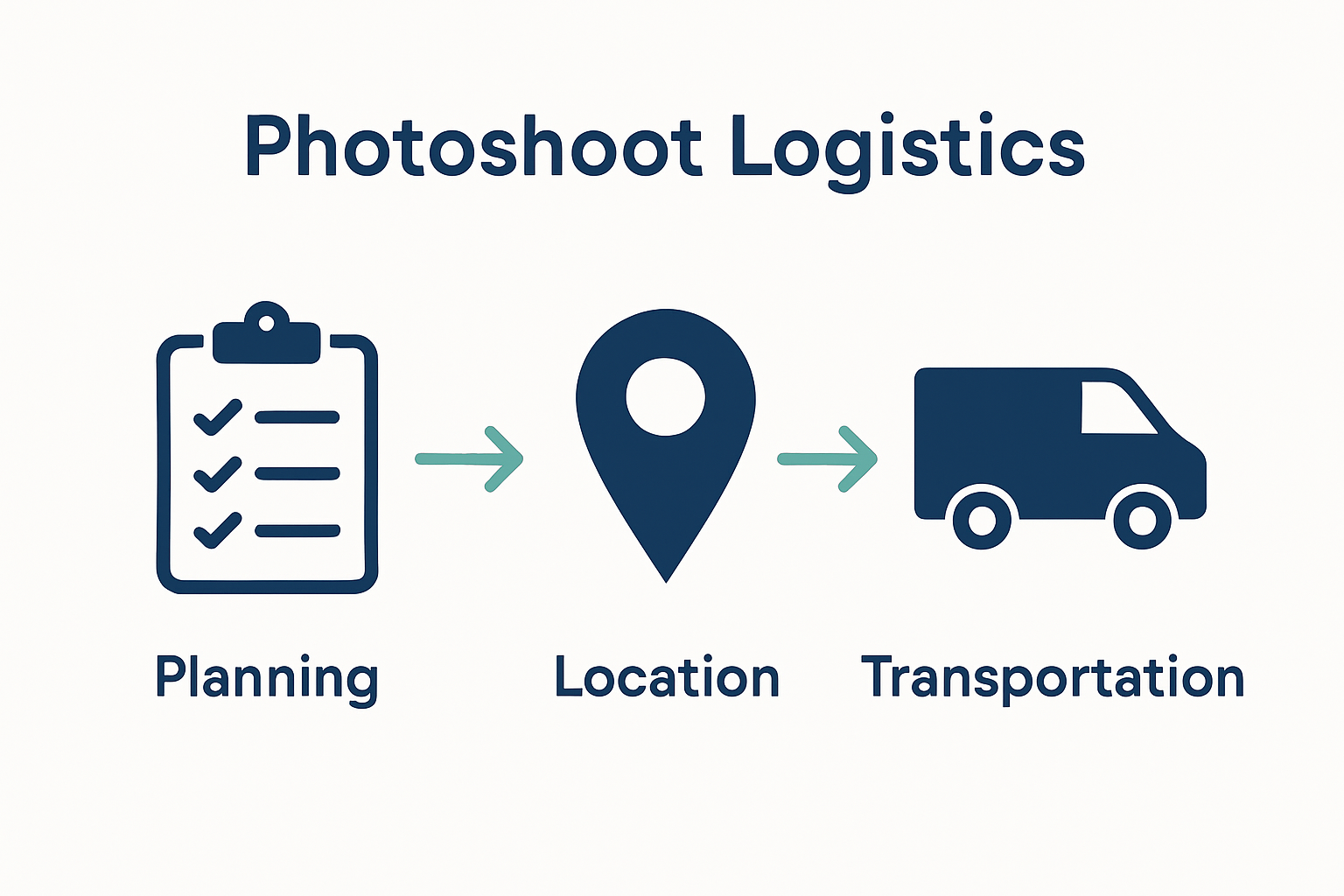 Photoshoot Logistics

Planning

Location

Transportation