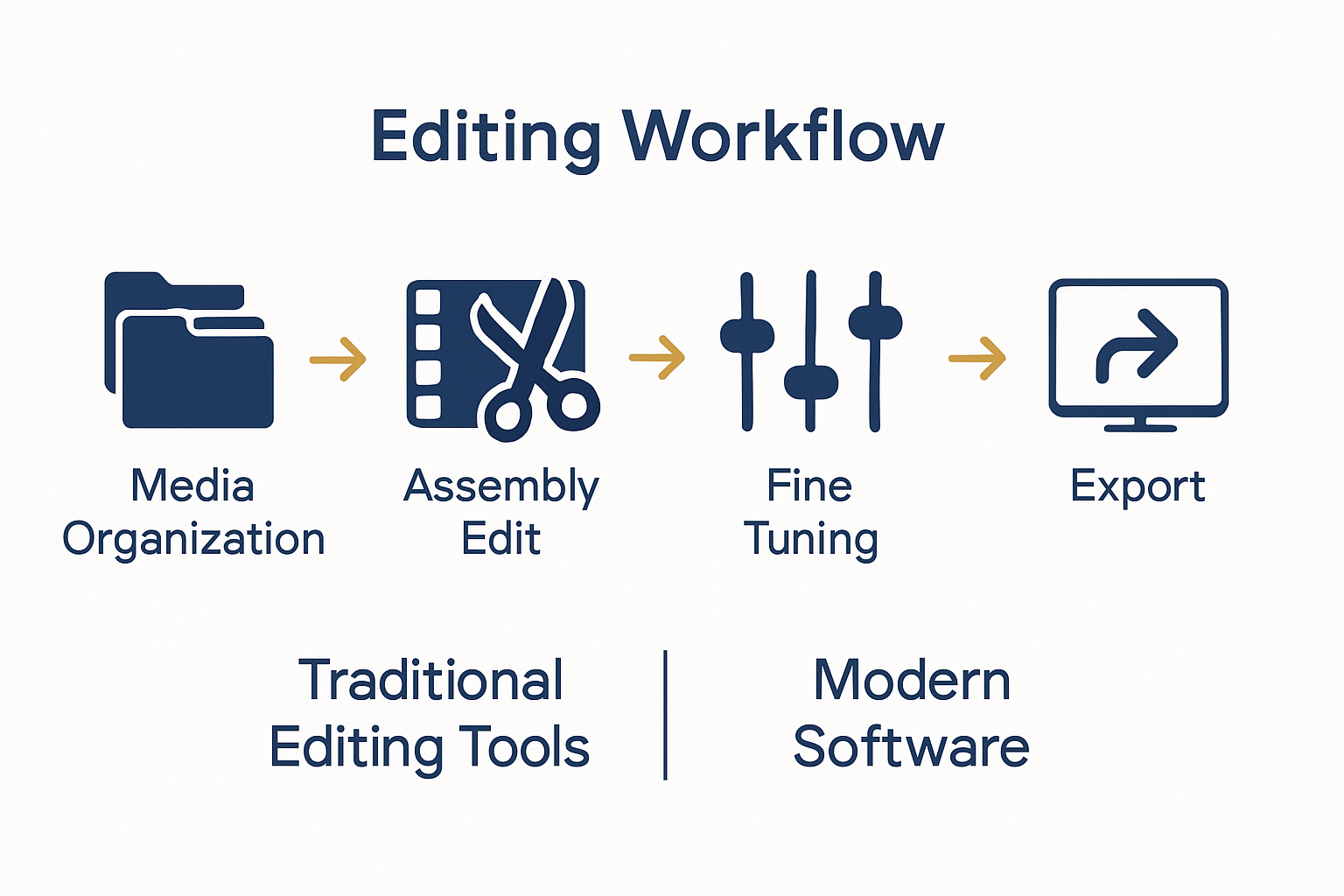 Editing Workflow

Media Organization

Assembly Edit

Fine Tuning

Export

Traditional Editing Tools

Modern Software