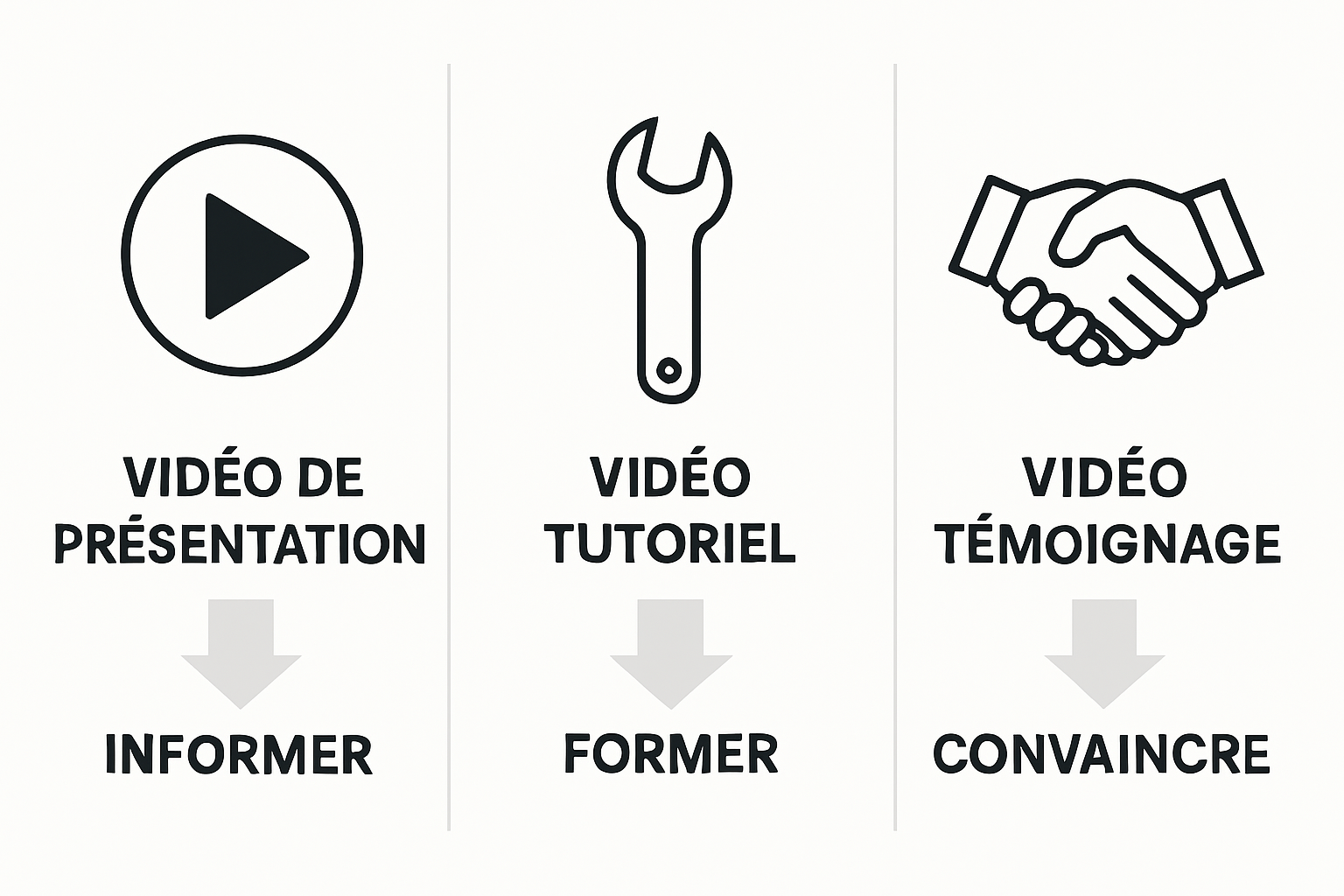 VIDÉO DE PRÉSENTATION

INFORMER

VIDÉO TUTORIEL

FORMER

VIDÉO TÉMOIGNAGE

CONVAINCRE