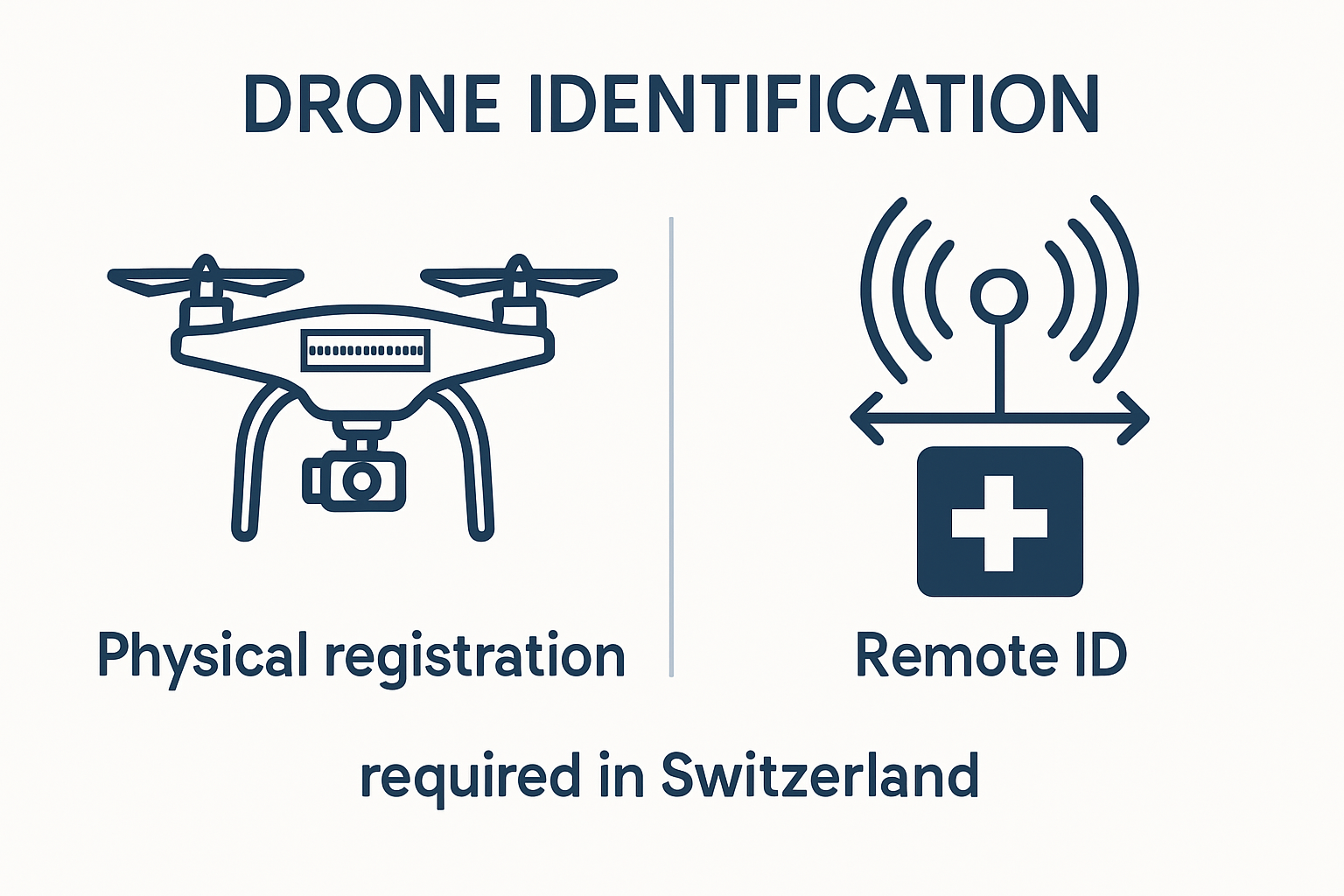 DRONE IDENTIFICATION

Physical registration

Remote ID

required in Switzerland