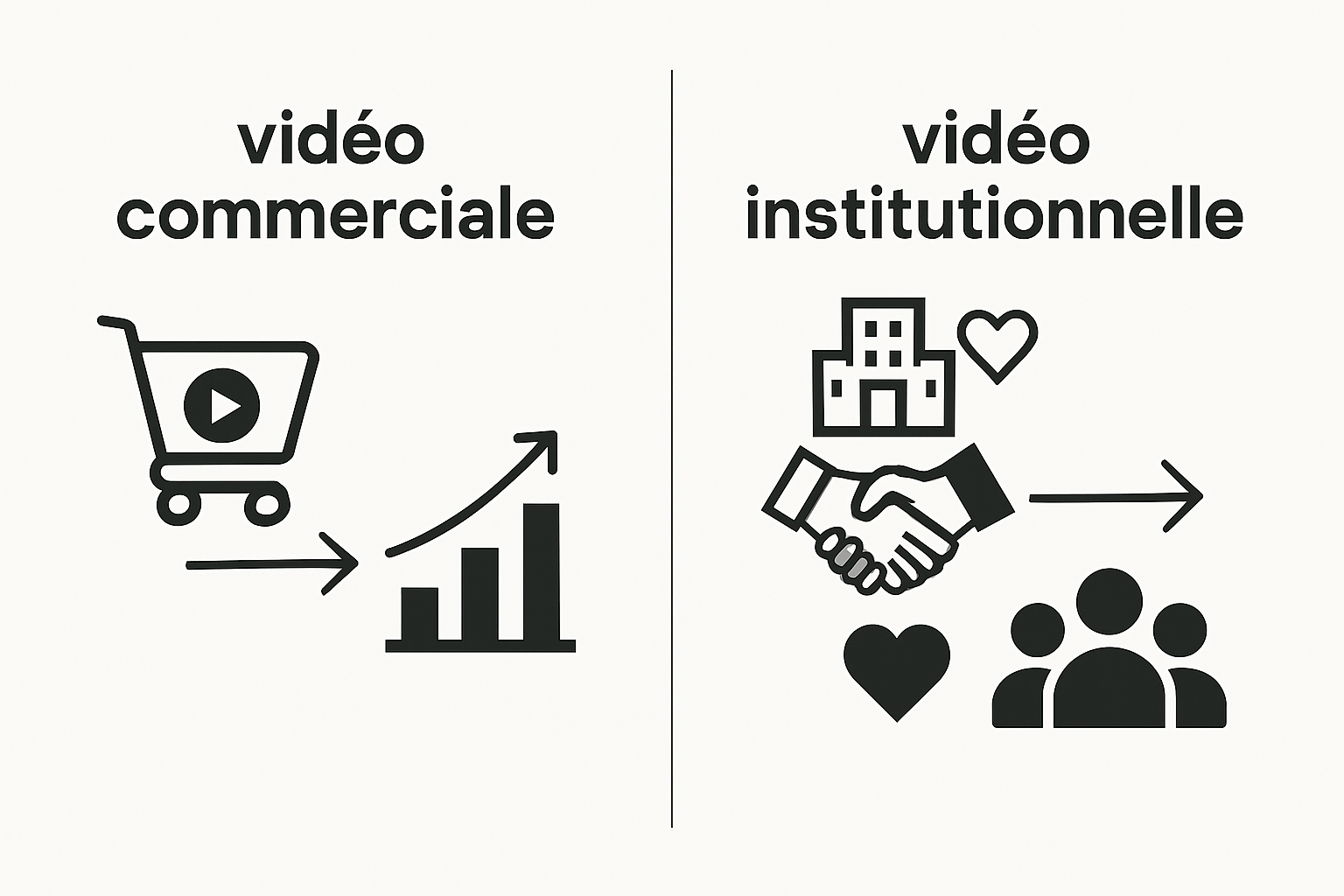 vidéo commerciale

vidéo institutionnelle