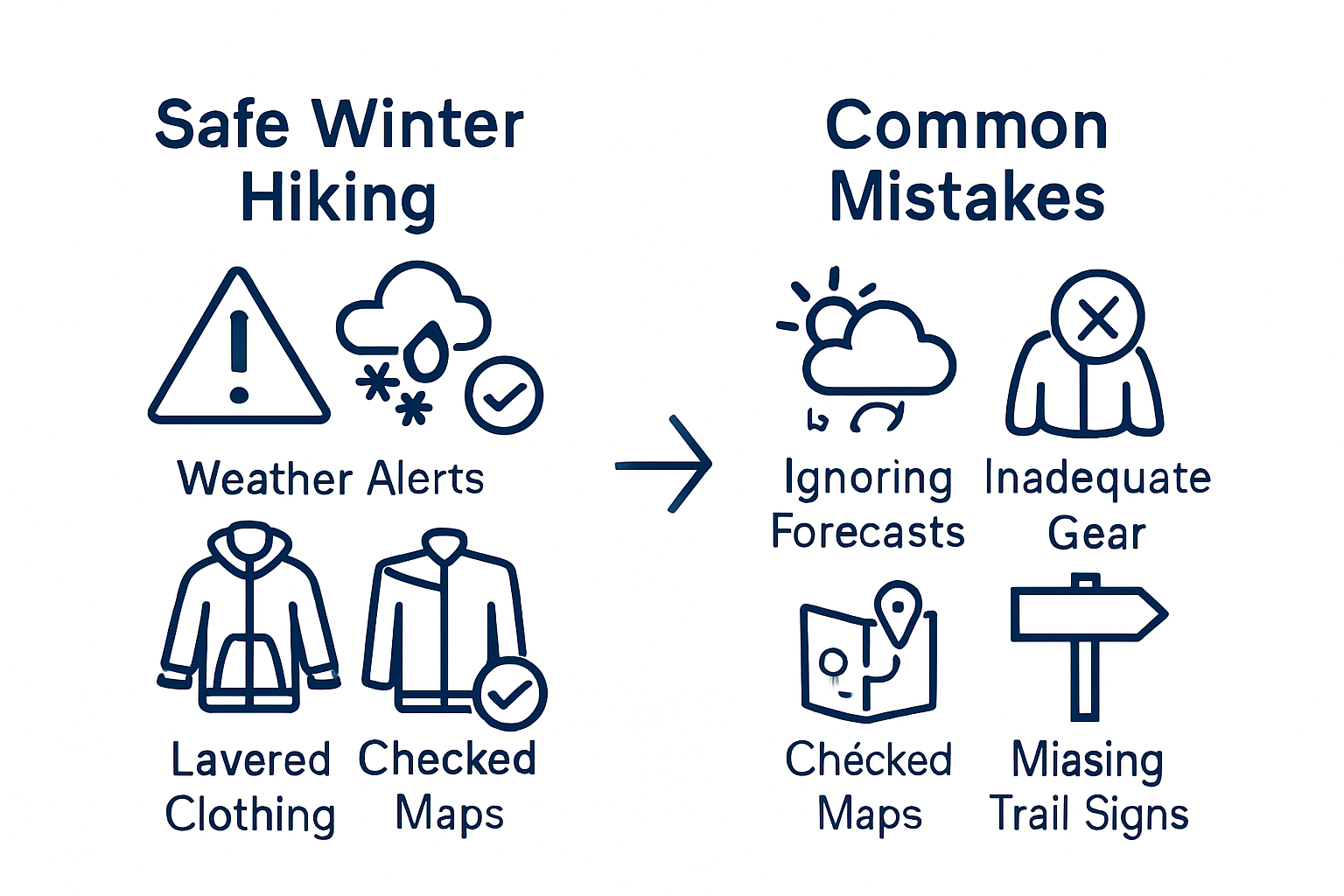 Safe Winter Hiking

Weather Alerts

Lavered Clothing

Checked Maps

Common Mistakes

Ignoring Forecasts

Inadequate Gear

Chécked Maps

Miasing Trail Signs