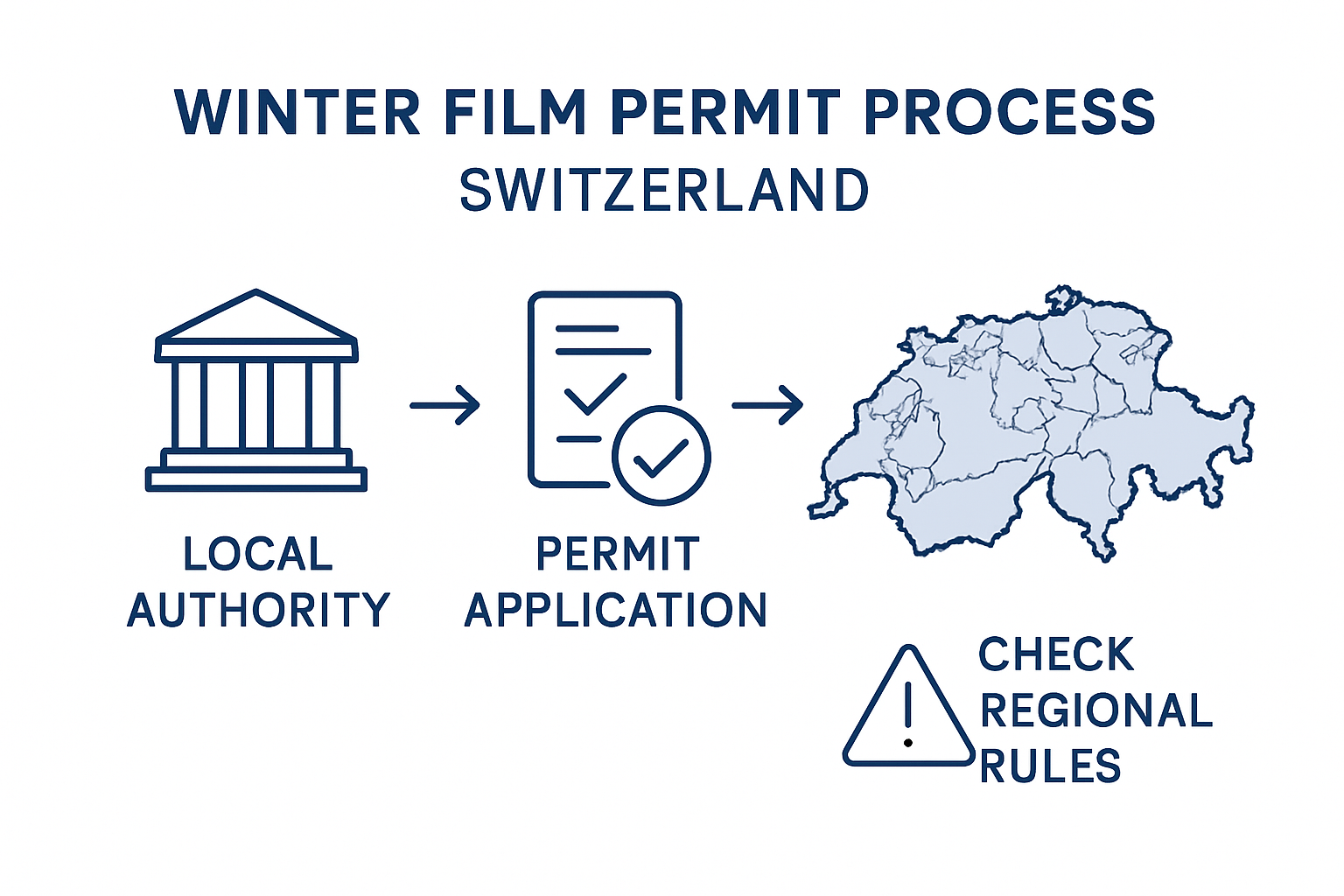 WINTER FILM PERMIT PROCESS
SWITZERLAND

LOCAL AUTHORITY

PERMIT APPLICATION

CHECK REGIONAL RULES