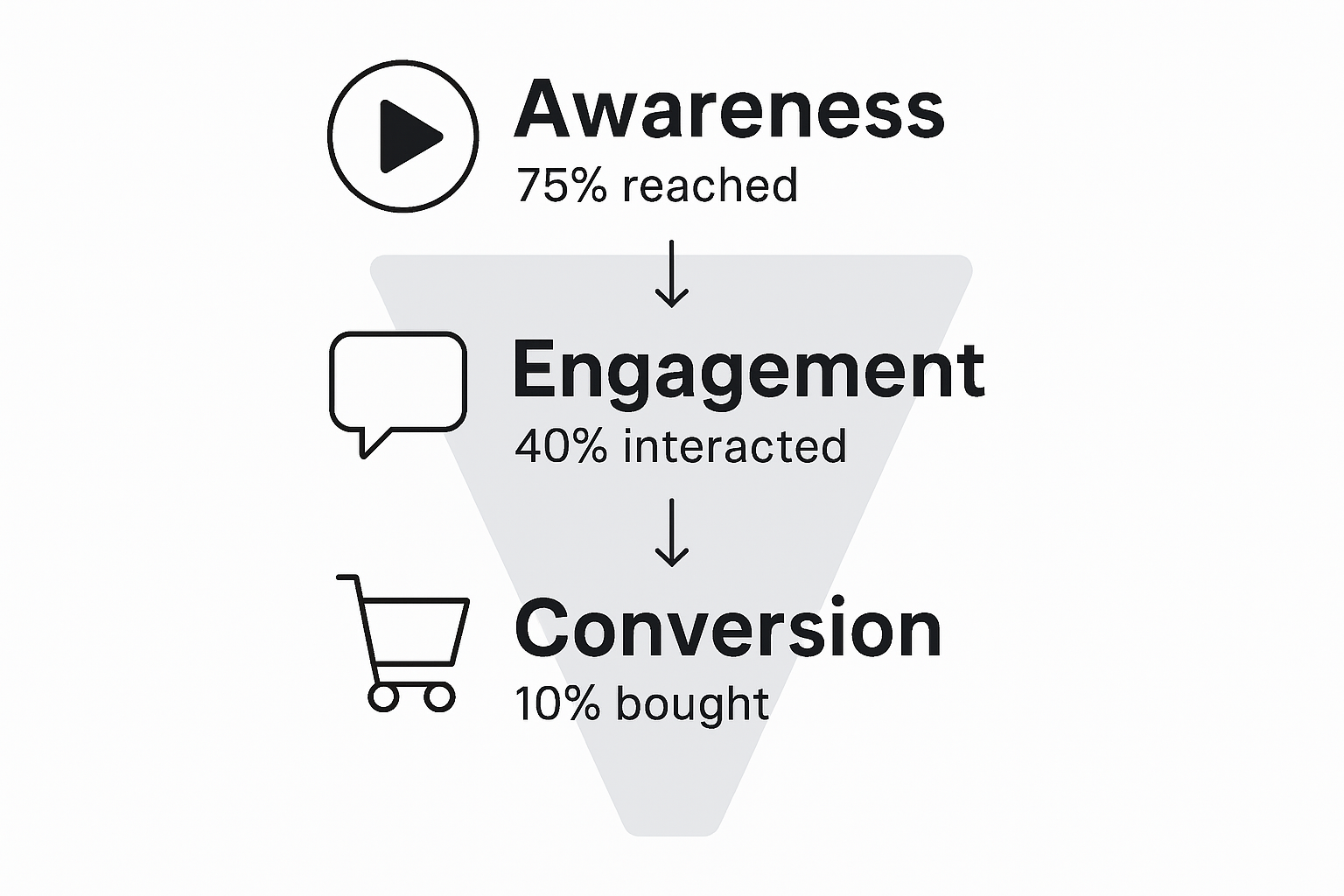 Awareness
75% reached

Engagement
40% interacted

Conversion
10% bought