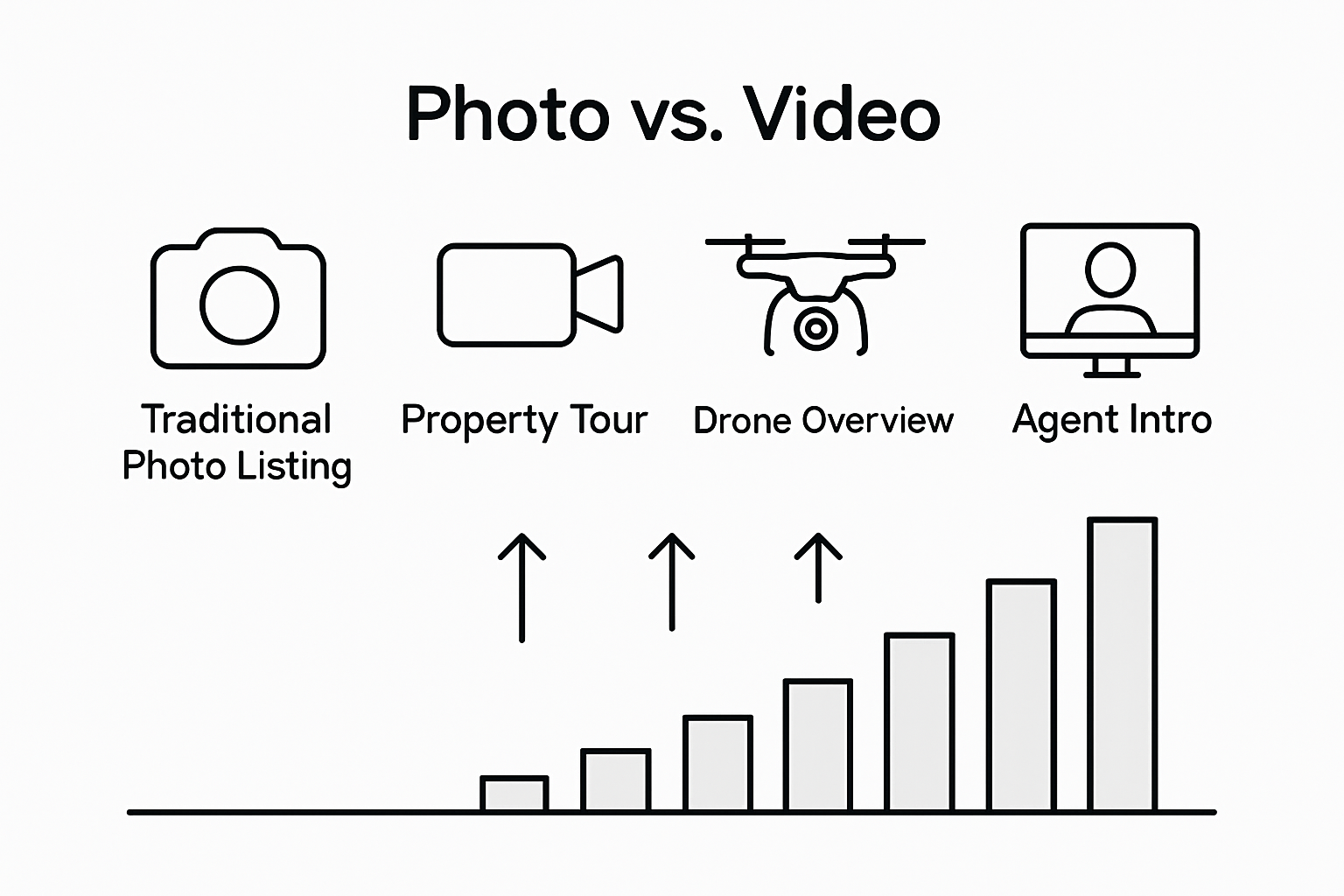 Photo vs. Video

Traditional Photo Listing

Property Tour

Drone Overview

Agent Intro