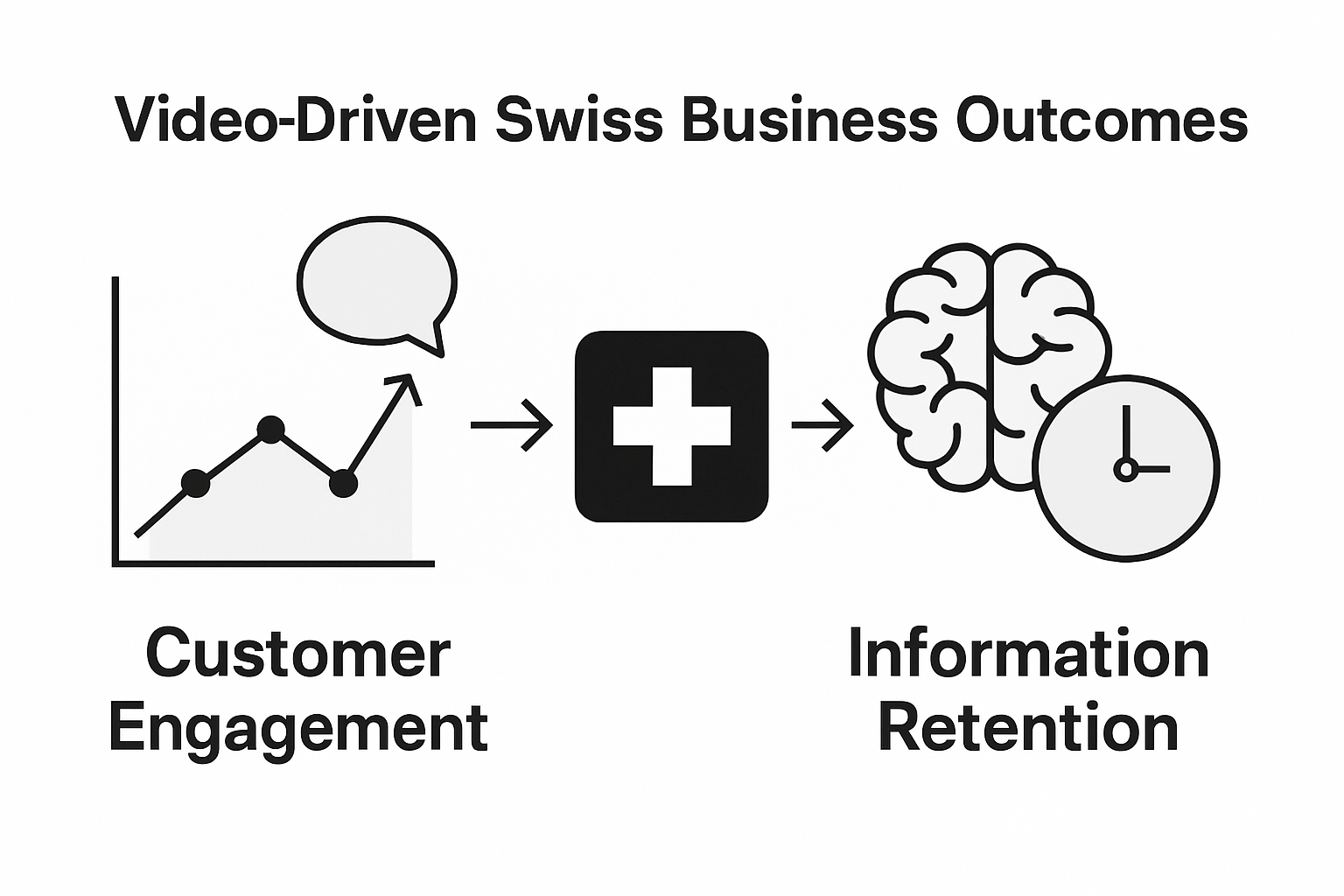 Video-Driven Swiss Business Outcomes

Customer Engagement

Information Retention