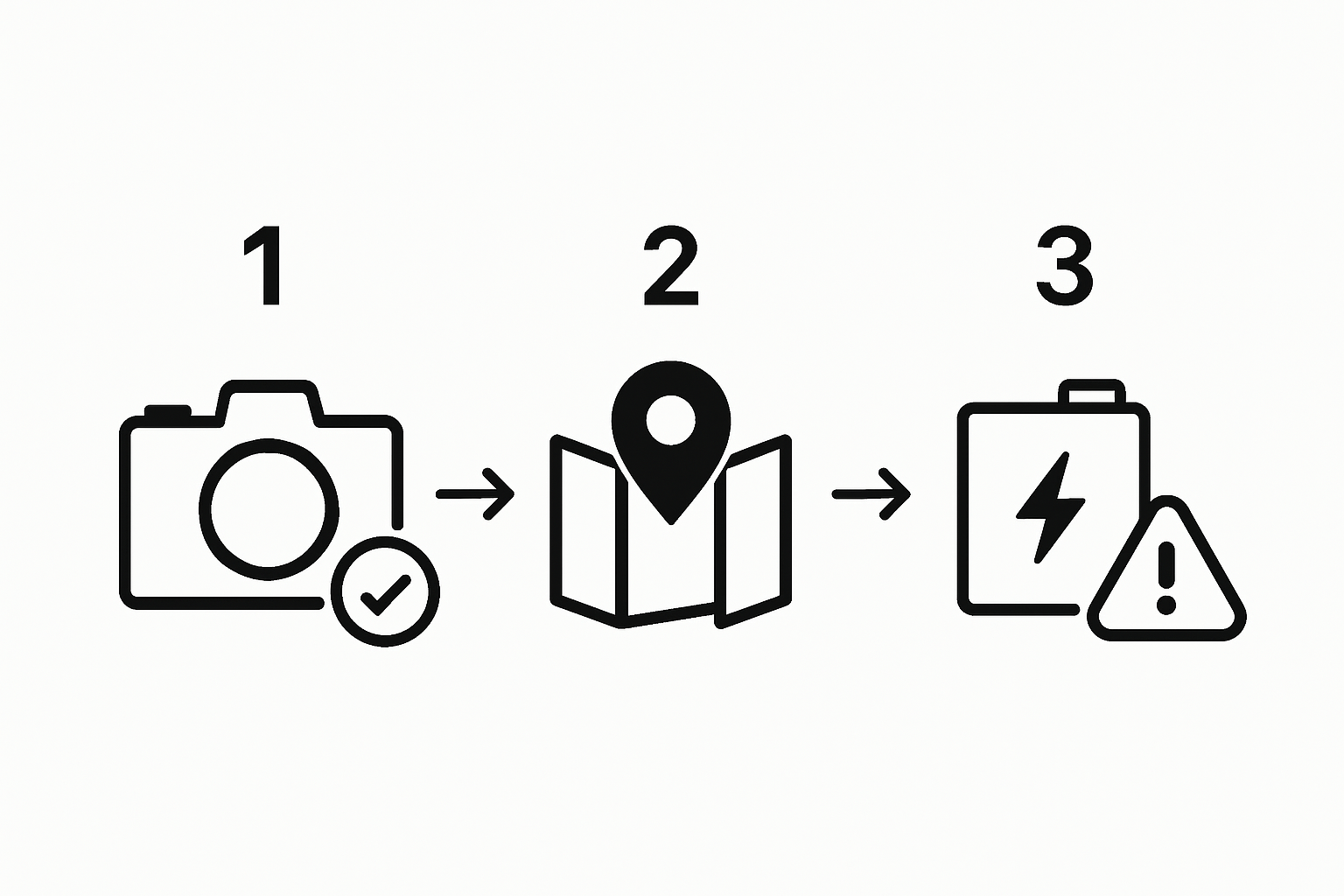 1

2

3