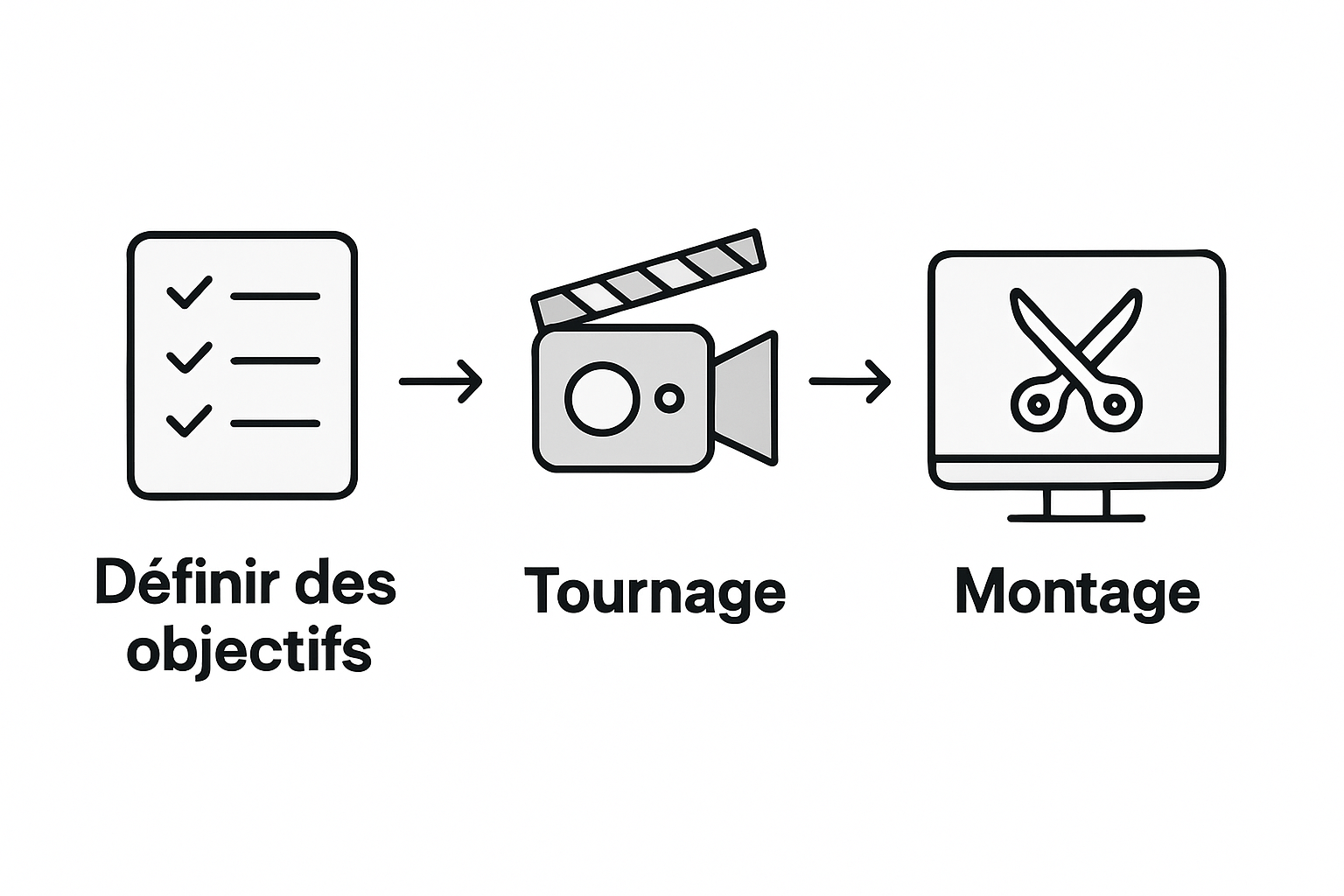 Définir des objectifs

Tournage

Montage