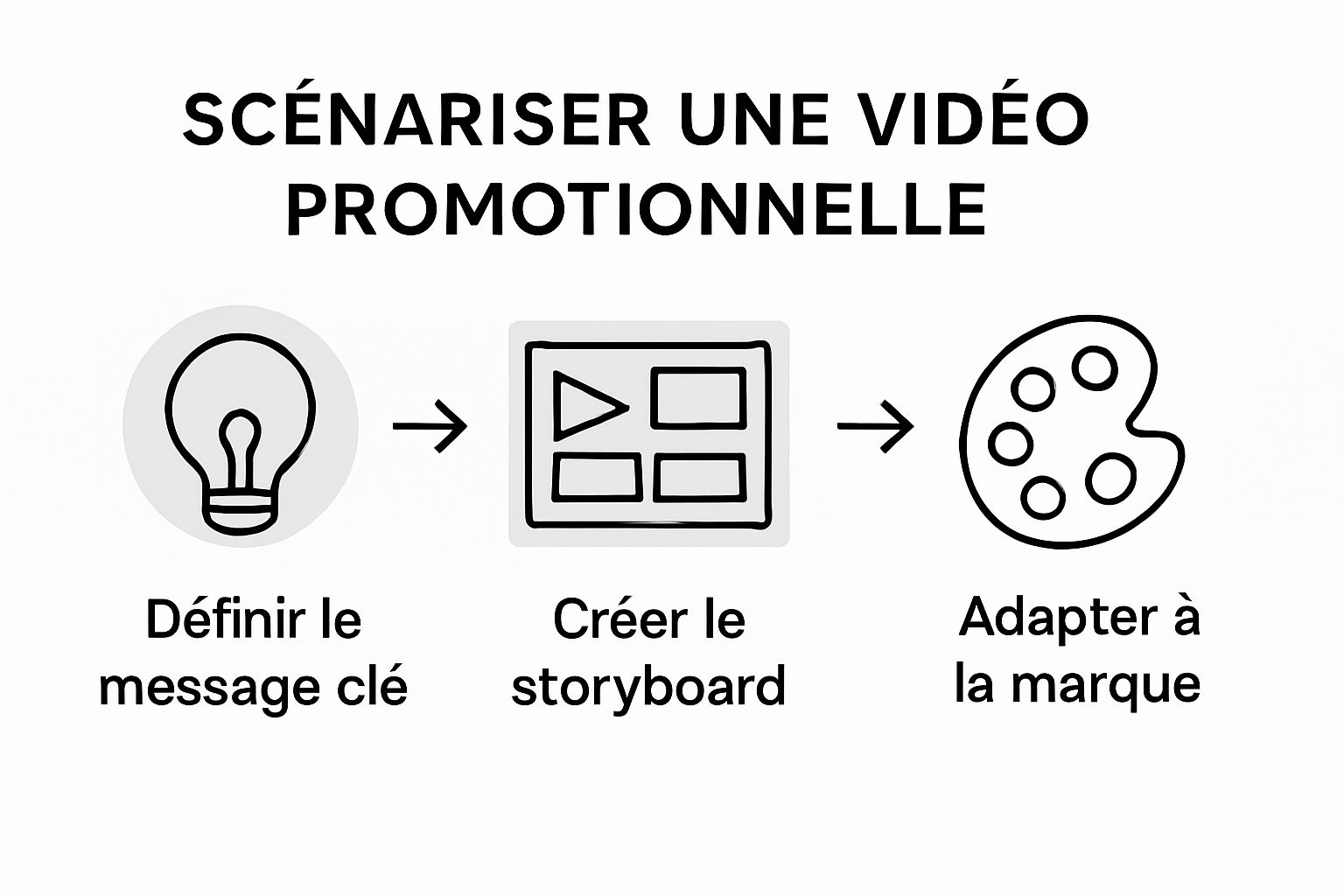 SCÉNARISER UNE VIDÉO PROMOTIONNELLE

Définir le message clé

Créer le storyboard

Adapter à la marque