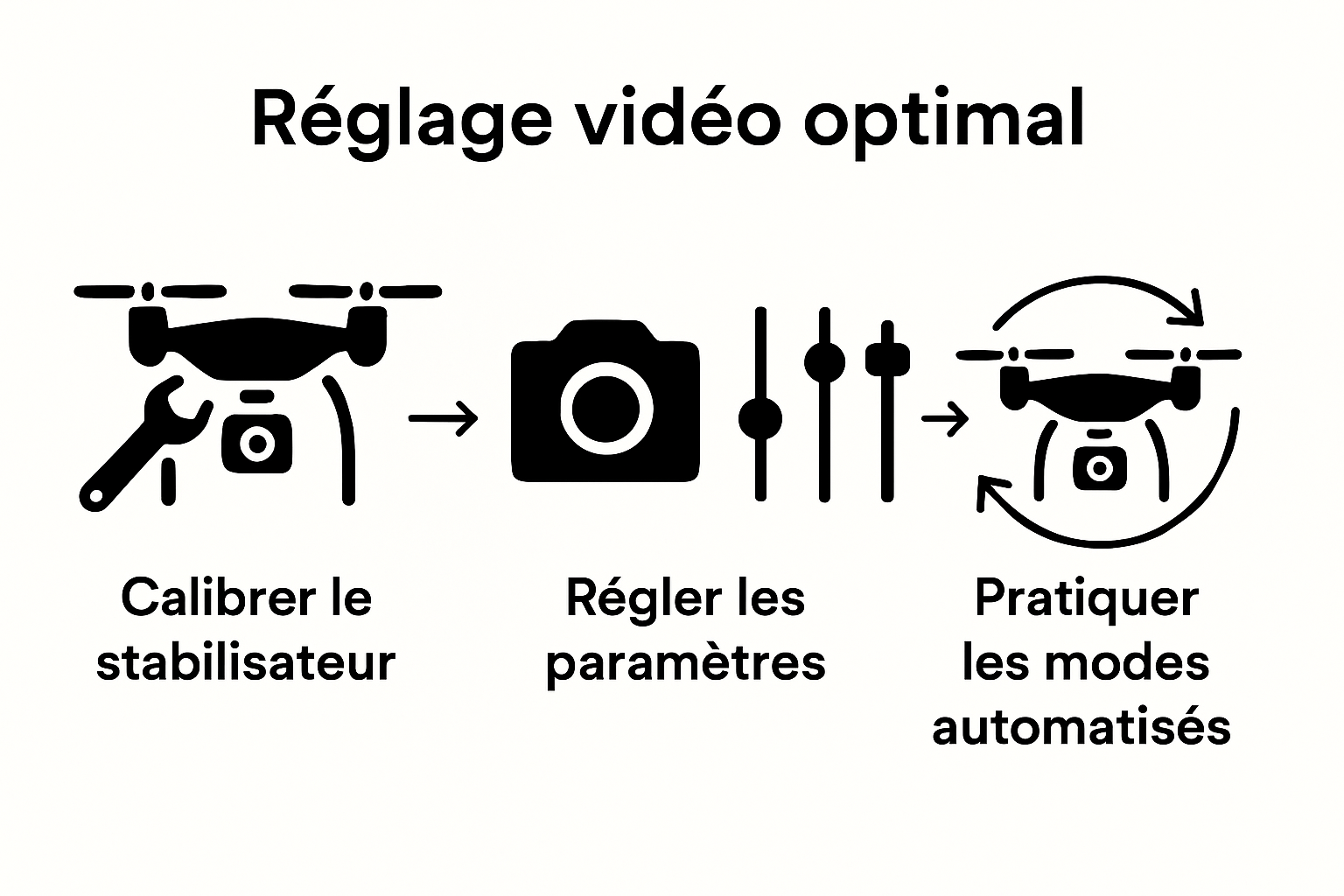 Réglage vidéo optimal

Calibrer le stabilisateur

Régler les paramètres

Pratiquer les modes automatisés