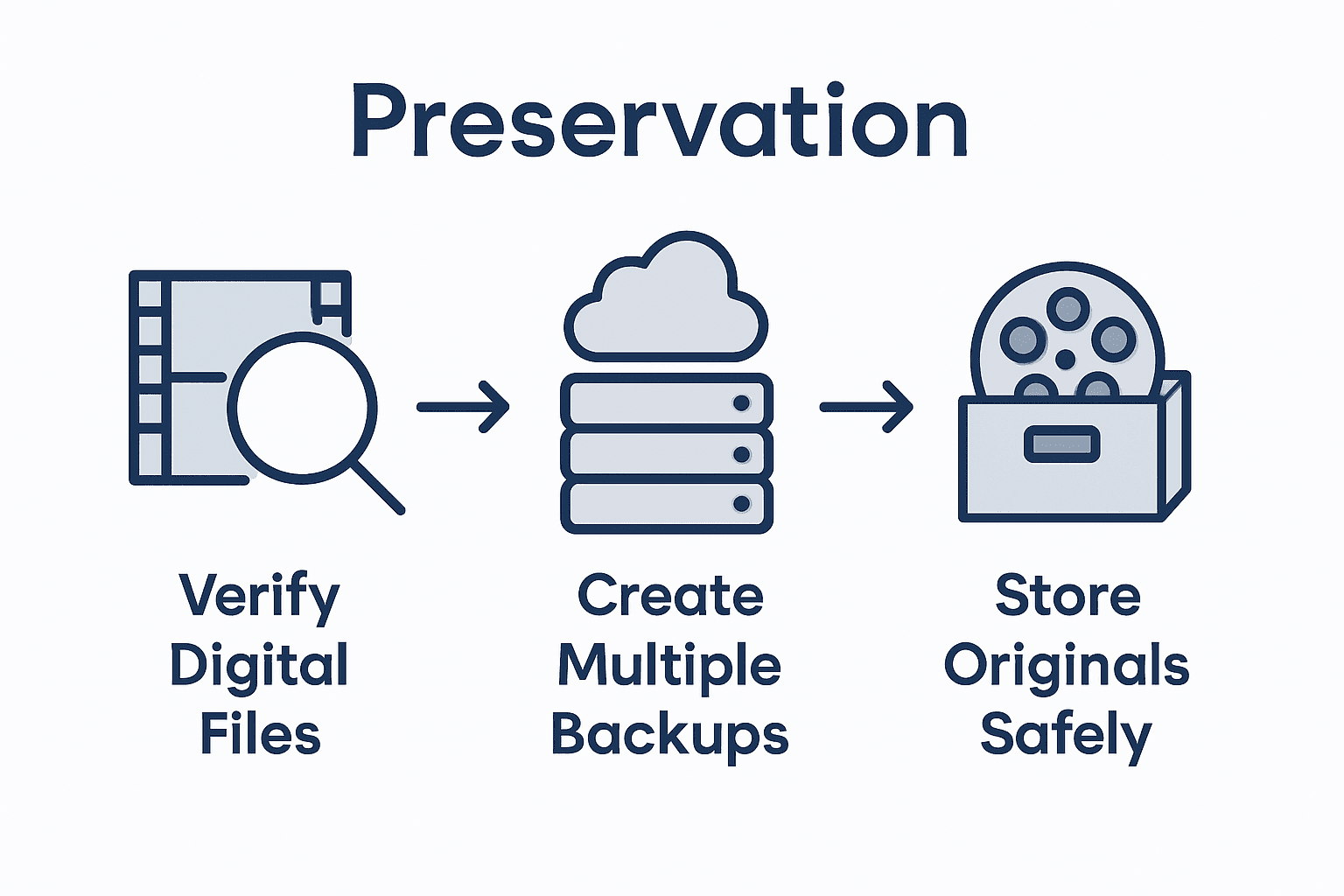 Preservation

Verify Digital Files

Create Multiple Backups

Store Originals Safely