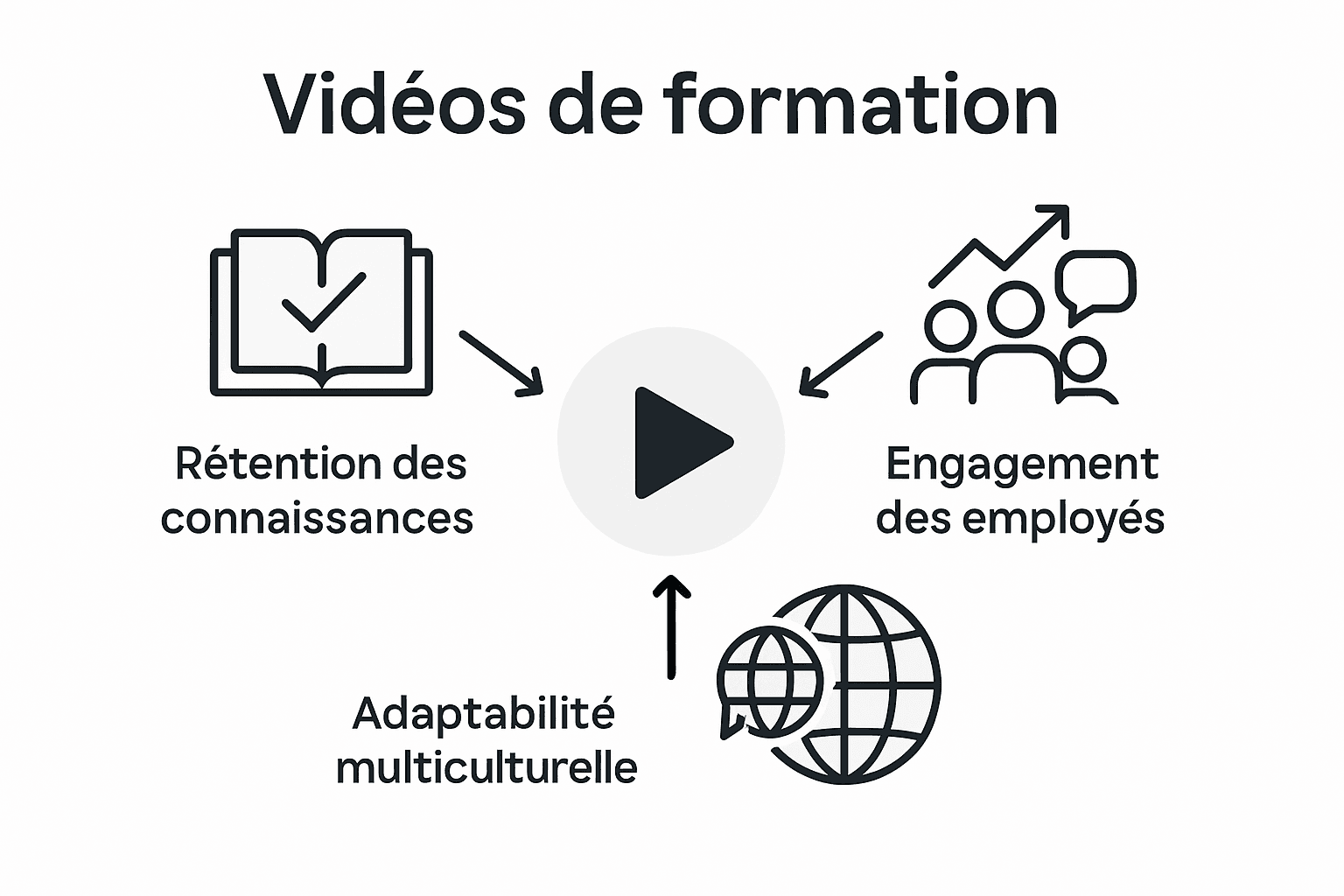 Vidéos de formation

Rétention des connaissances

Engagement des employés

Adaptabilité multiculturelle