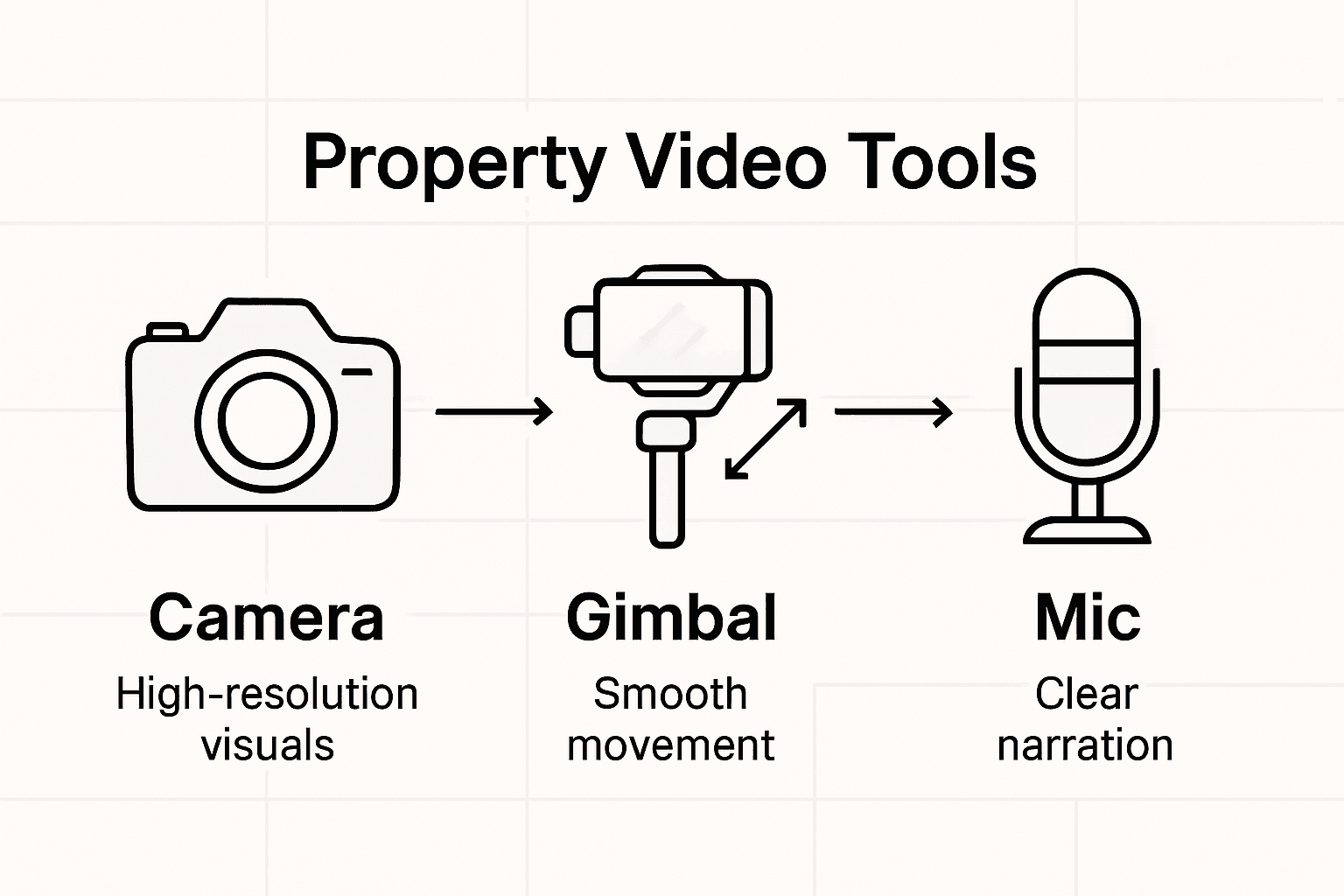 Property Video Tools

Camera
High-resolution visuals

Gimbal
Smooth movement

Mic
Clear narration