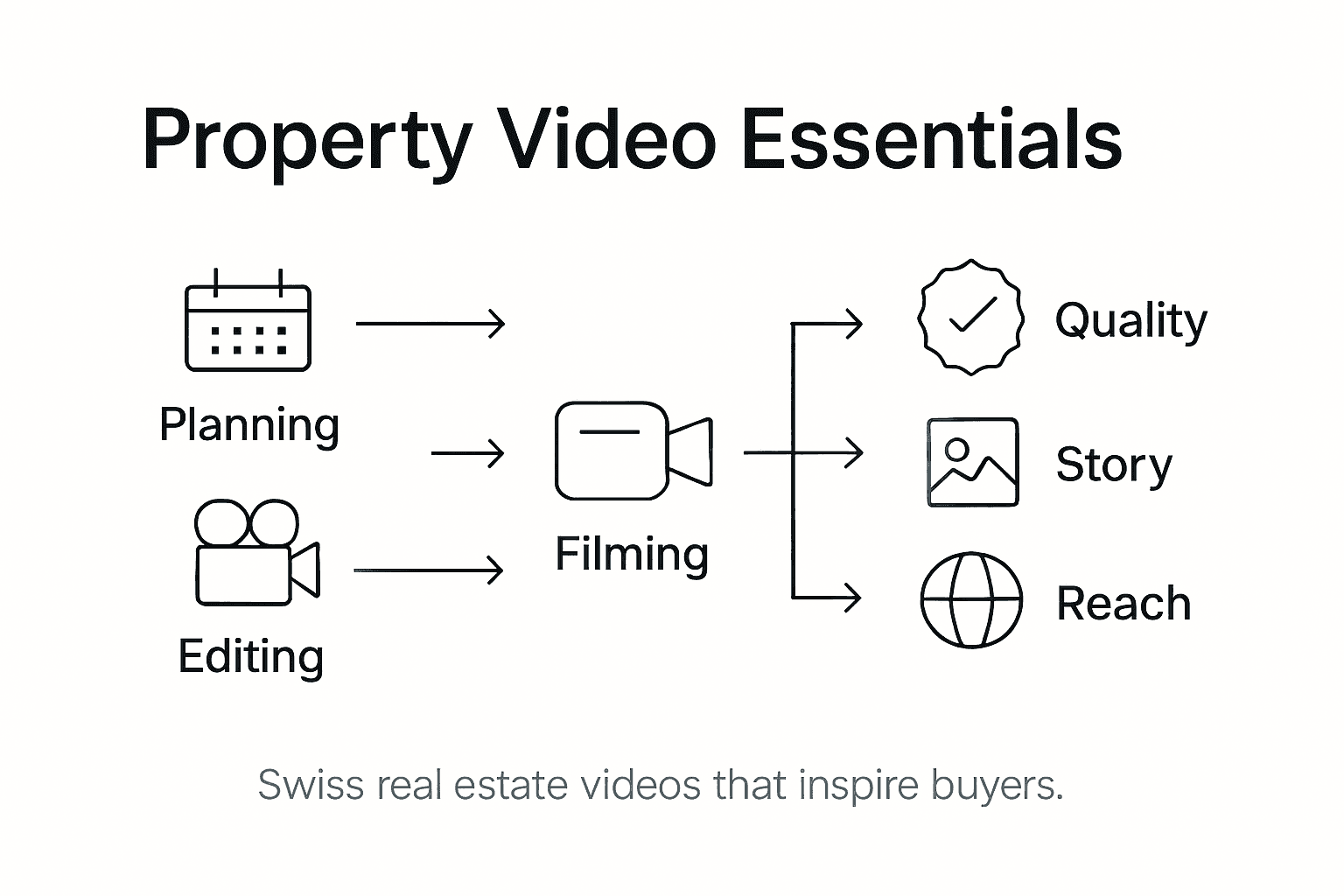 Property Video Essentials

Planning

Editing

Filming

Quality

Story

Reach

Swiss real estate videos that inspire buyers.