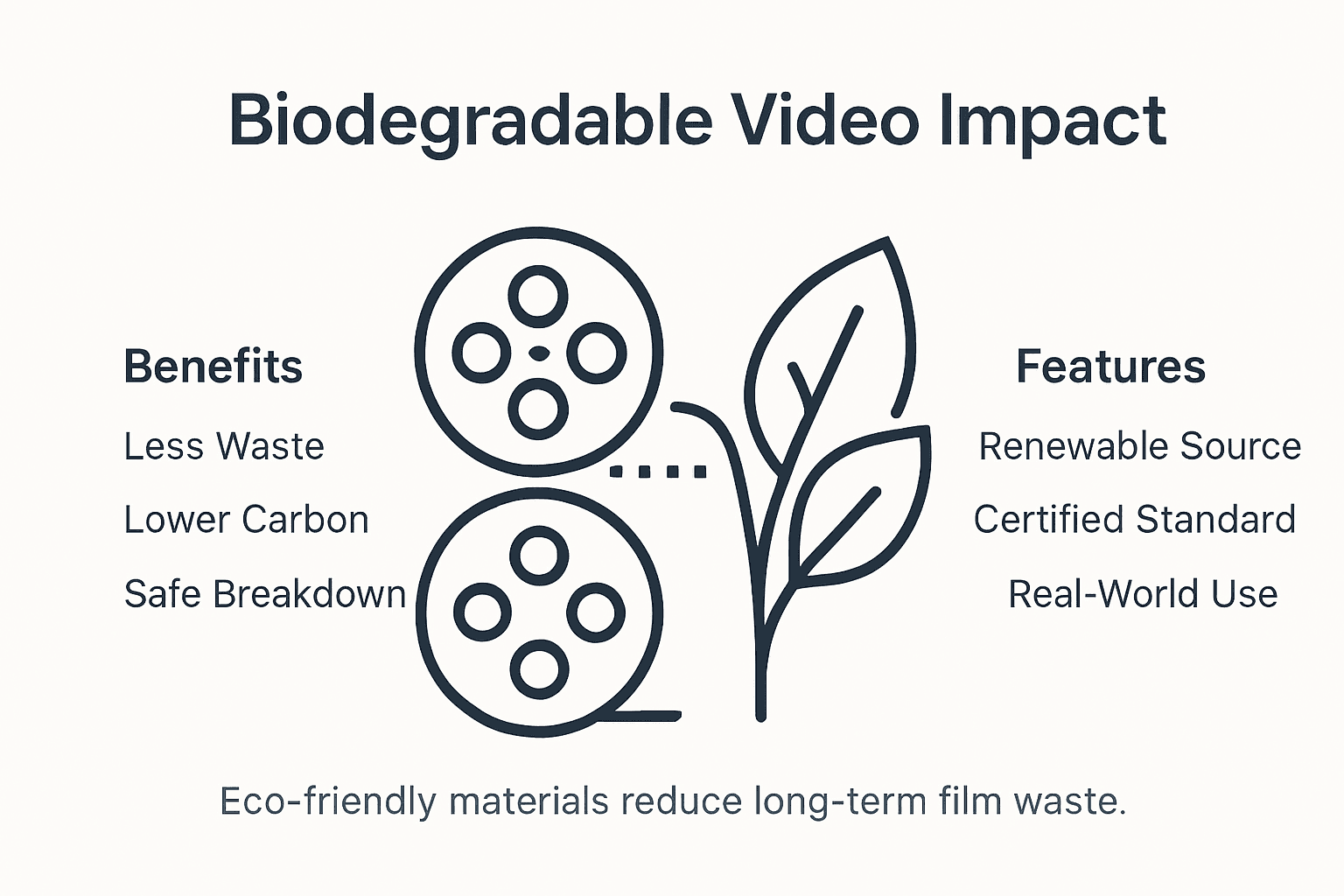 Biodegradable Video Impact

Benefits

Less Waste

Lower Carbon

Safe Breakdown

Features

Renewable Source

Certified Standard

Real-World Use

Eco-friendly materials reduce long-term film waste.