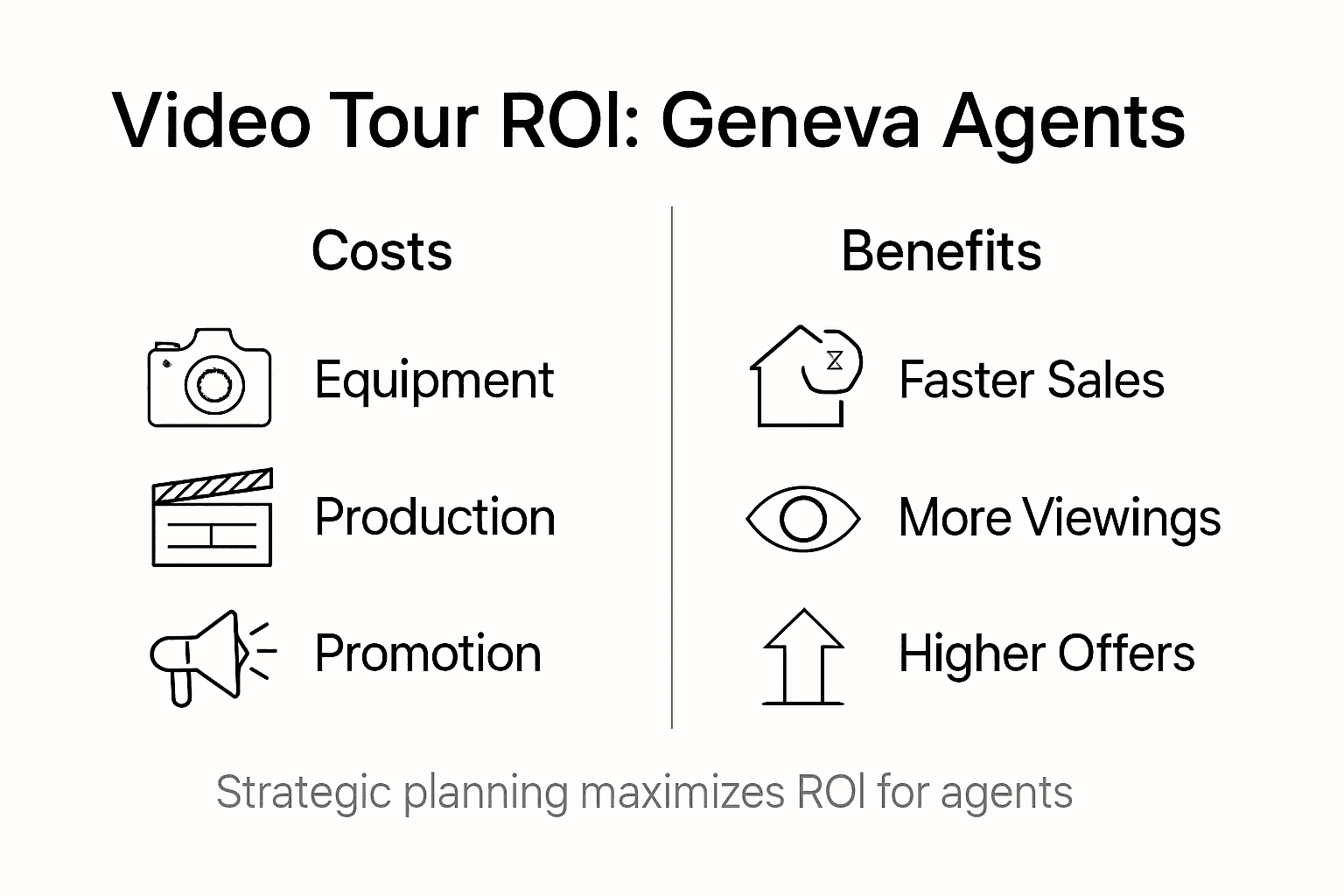 Video Tour ROI: Geneva Agents

Costs

Equipment

Production

Promotion

Benefits

Faster Sales

More Viewings

Higher Offers

Strategic planning maximizes ROI for agents