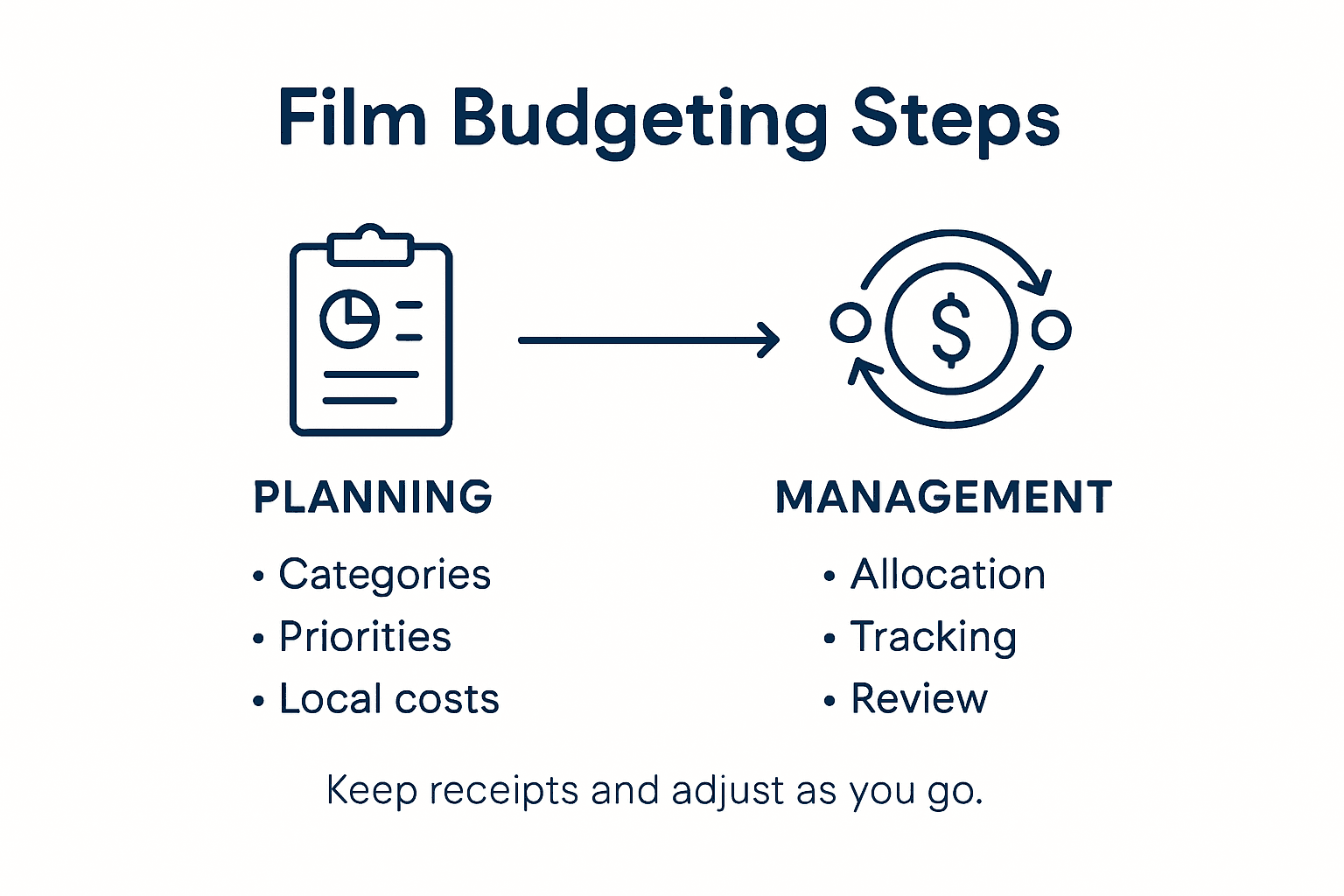 Film Budgeting Steps

$

PLANNING

• Categories
• Priorities
• Local costs

MANAGEMENT

• Allocation
• Tracking
• Review

Keep receipts and adjust as you go.