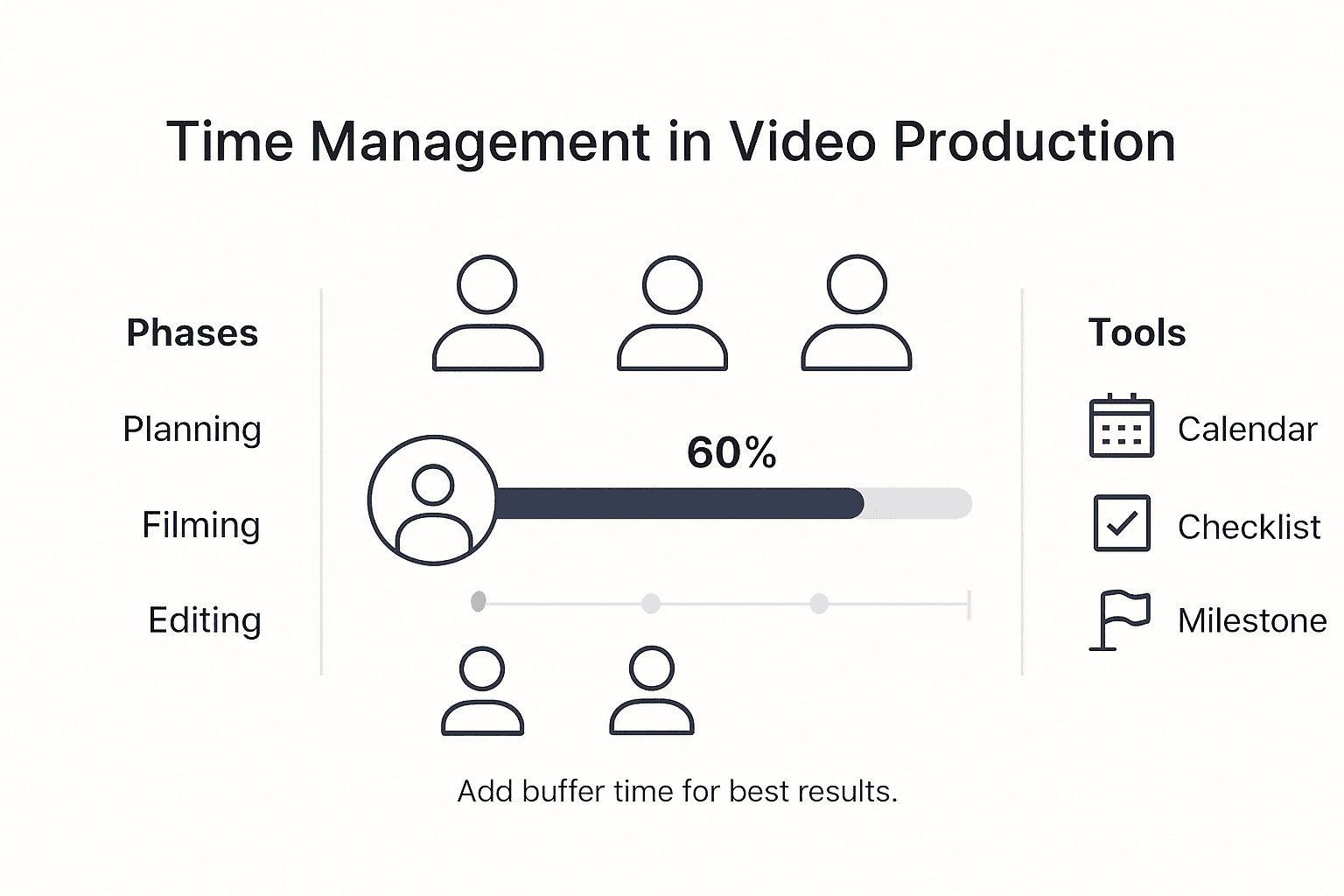 Time Management in Video Production

Phases

Planning

Filming

Editing

60%

Tools

Calendar

Checklist

Milestone

Add buffer time for best results.