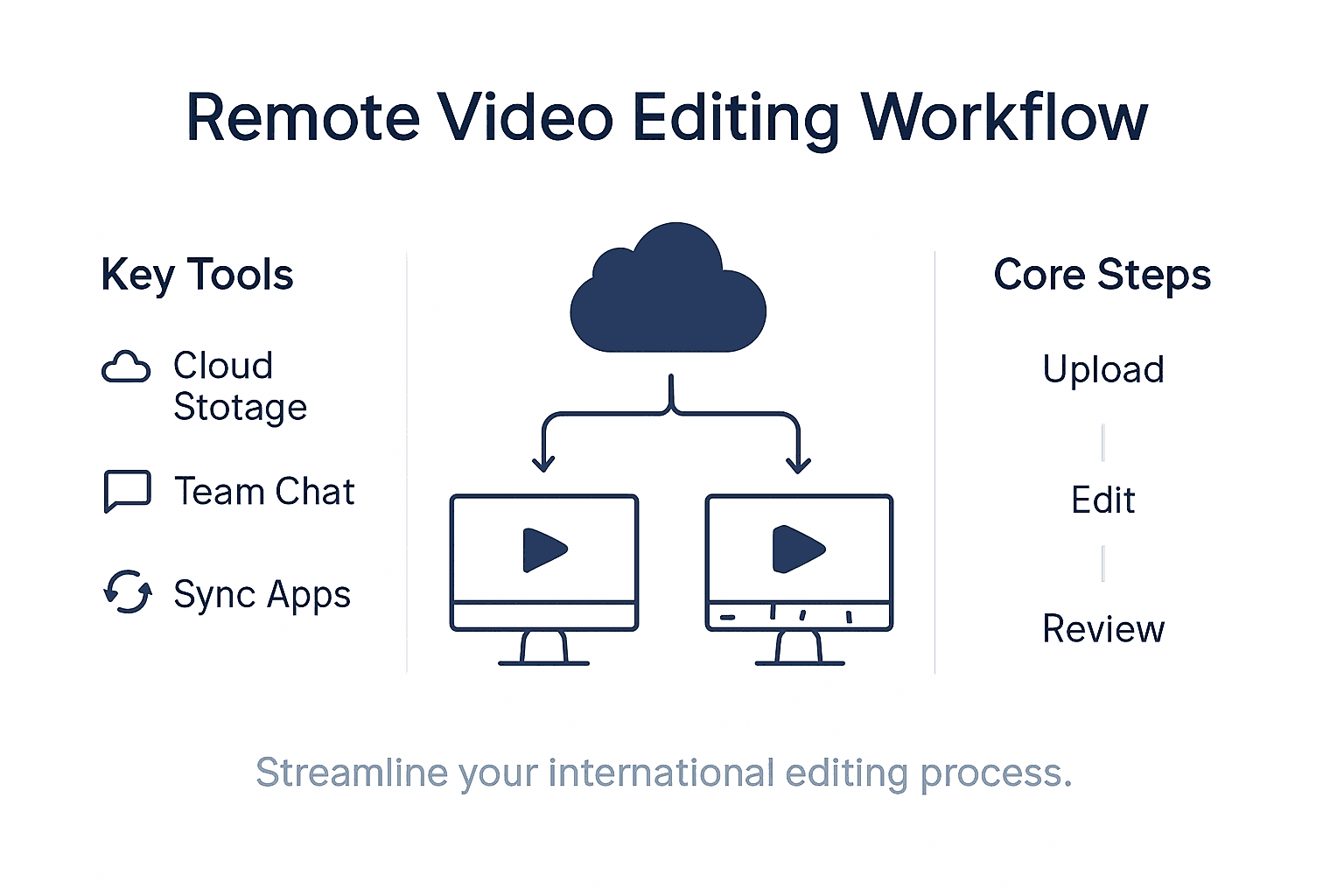 Remote Video Editing Workflow

Key Tools

Cloud Stotage

Team Chat

Sync Apps

Core Steps

Upload

Edit

Review

Streamline your international editing process.