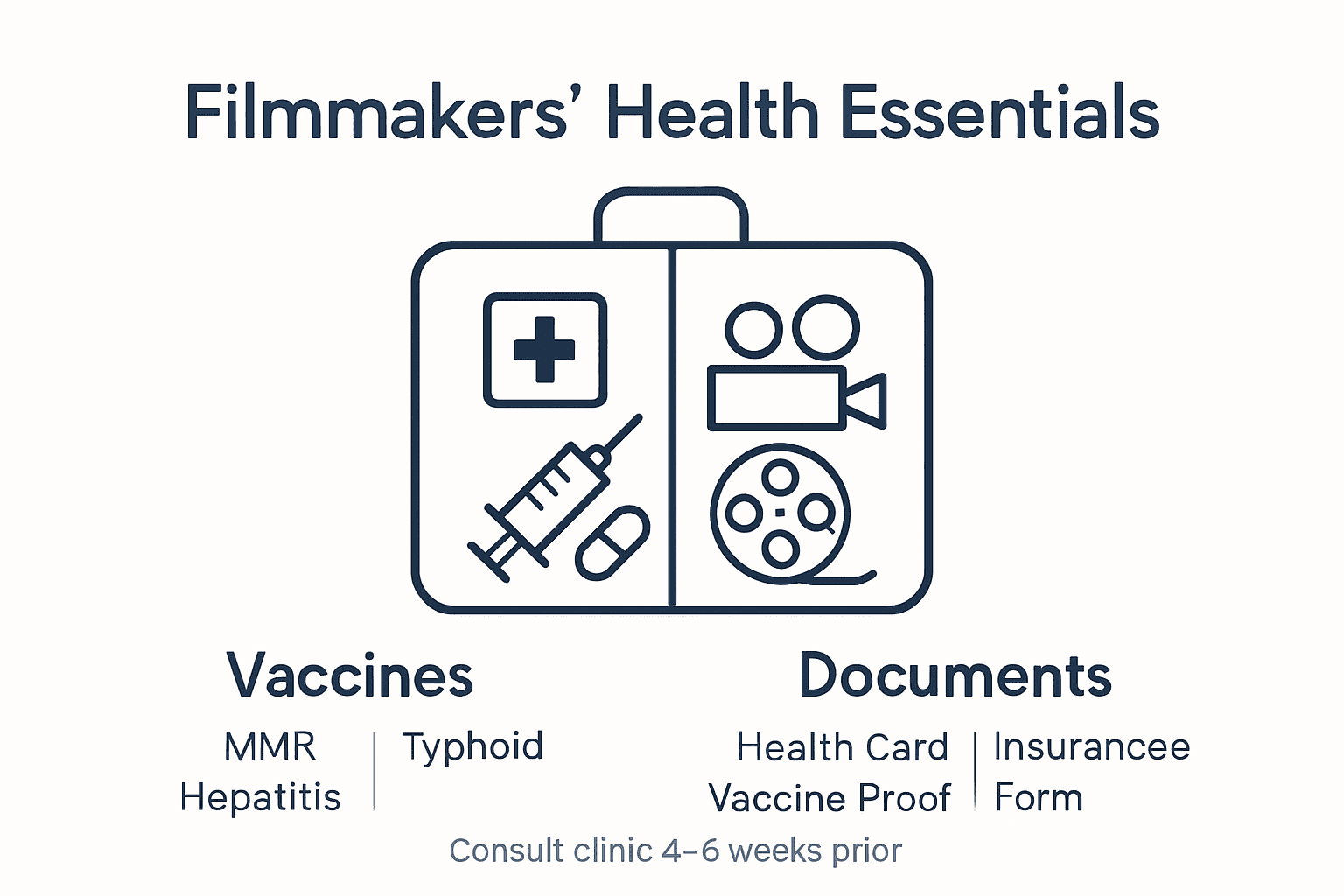 Filmmakers' Health Essentials

Vaccines

MMR
Hepatitis

Typhoid

Documents

Health Card
Vaccine Proof

Insurancee
Form

Consult clinic 4–6 weeks prior