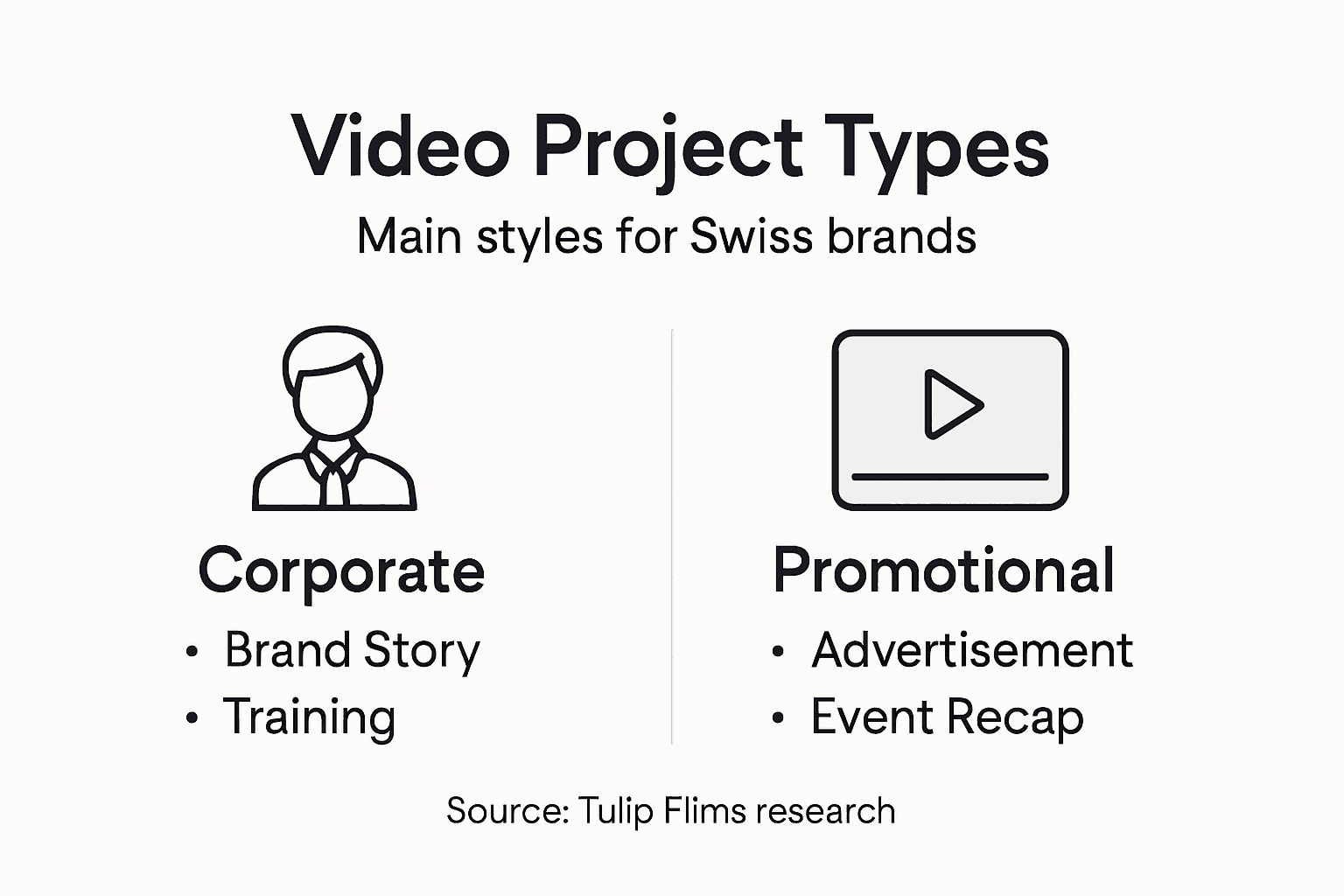 Video Project Types

Main styles for Swiss brands

Corporate

• Brand Story
• Training

Promotional

• Advertisement
• Event Recap

Source: Tulip Flims research