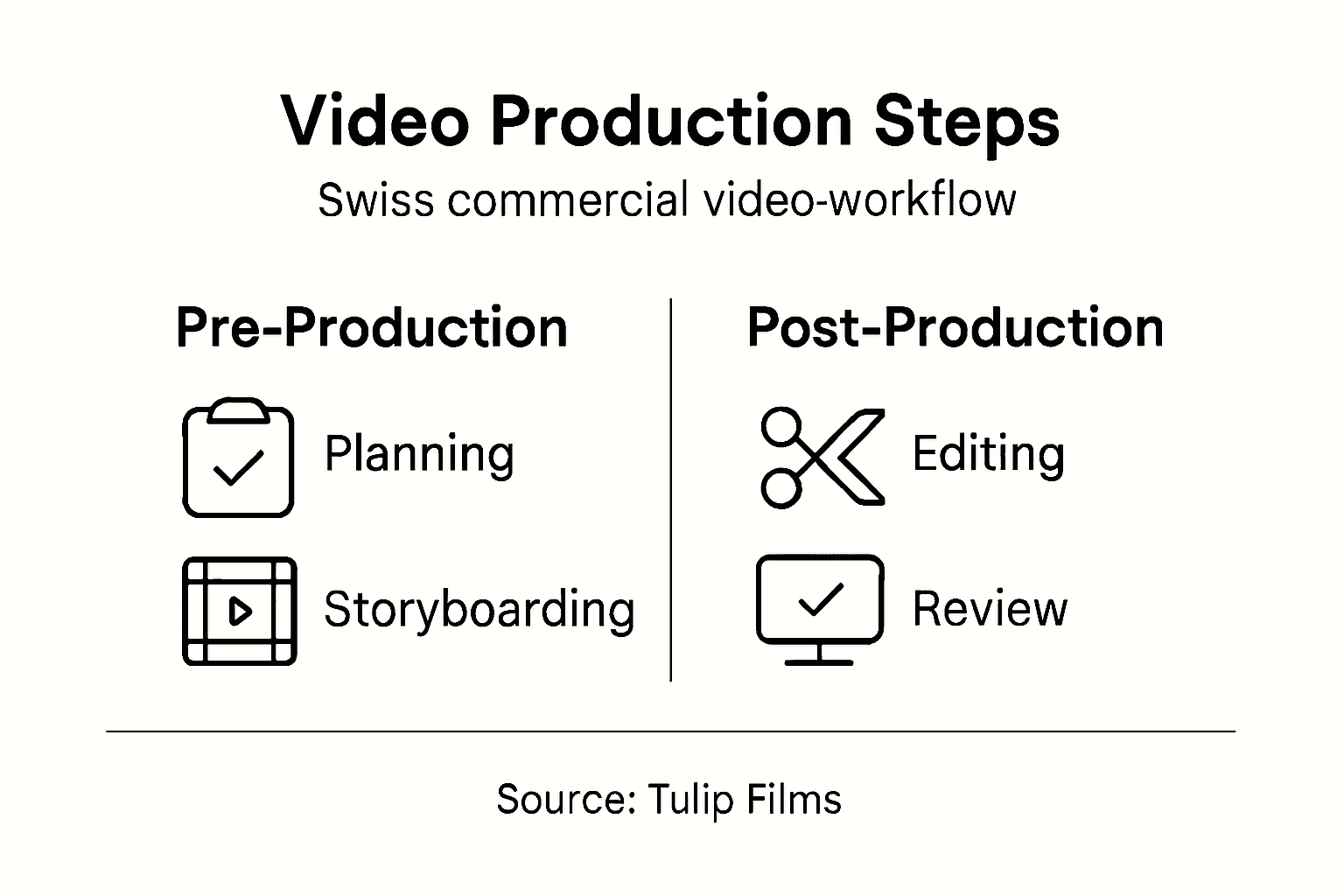 Video Production Steps

Swiss commercial video-workflow

Pre-Production

Planning

Storyboarding

Post-Production

Editing

Review

Source: Tulip Films