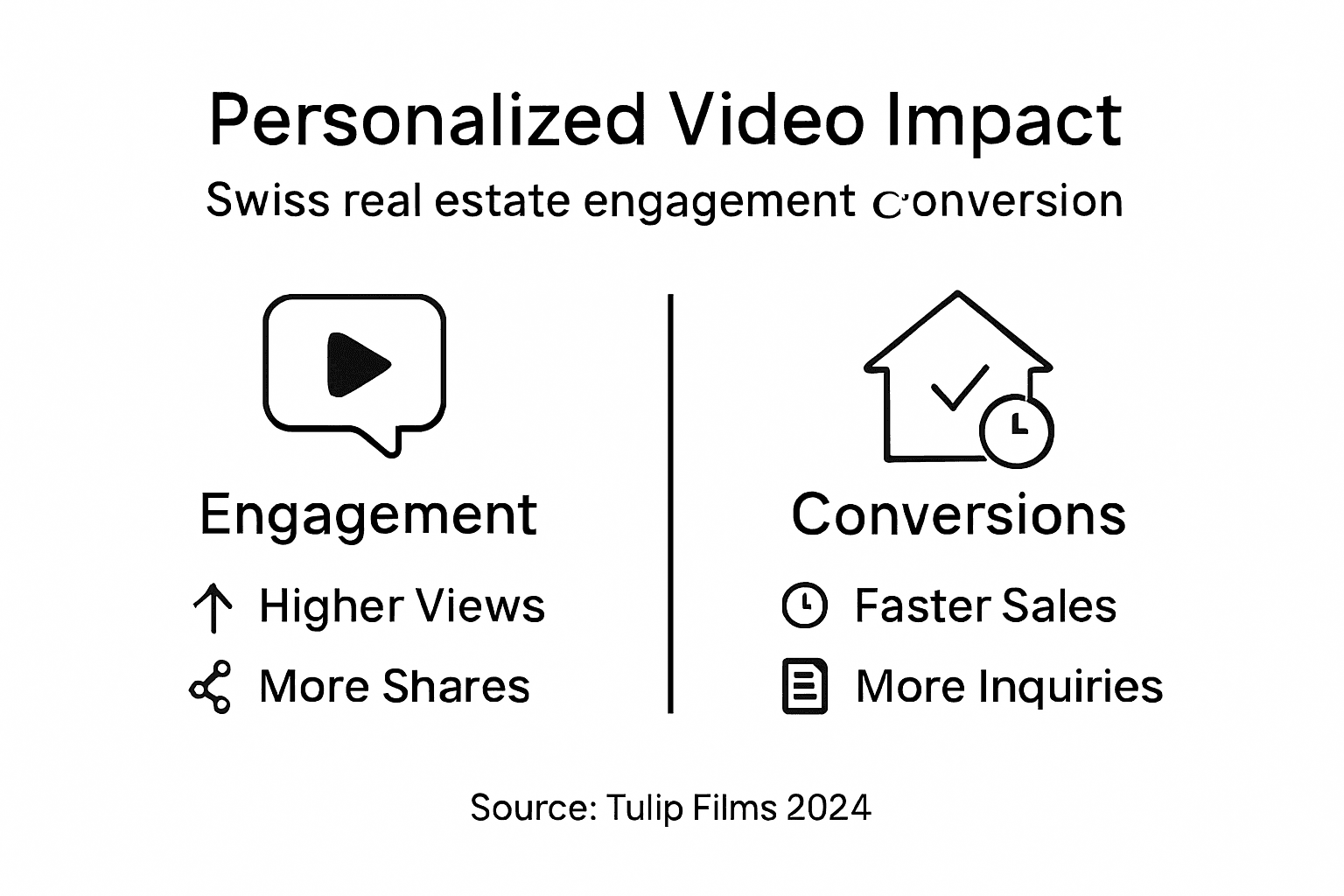 Personalized Video Impact

Swiss real estate engagement conversion

Engagement

Higher Views

More Shares

Conversions

Faster Sales

More Inquiries

Source: Tulip Films 2024