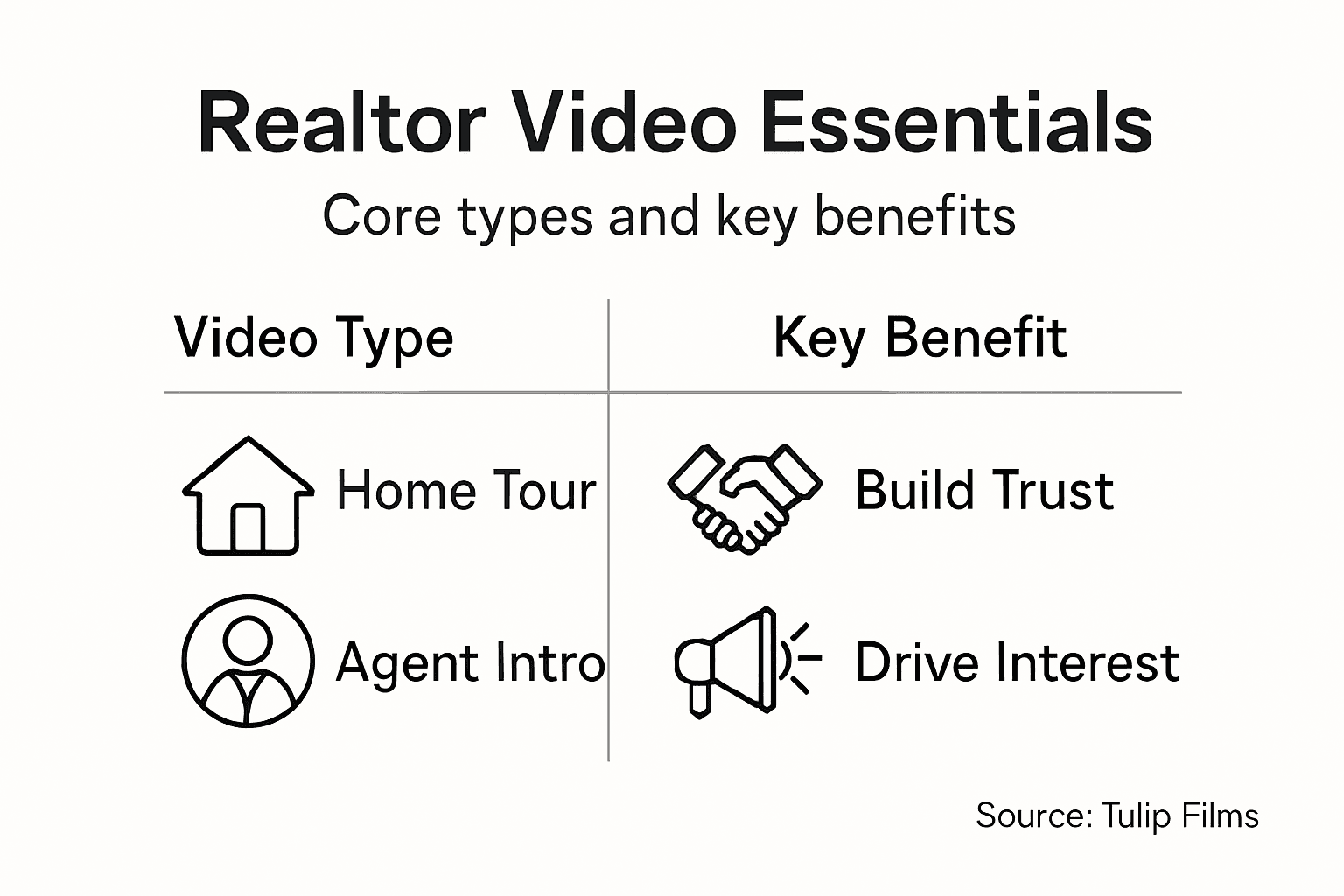 Realtor Video Essentials

Core types and key benefits

| Video Type | Key Benefit |
|---|---|
| Home Tour | Build Trust |
| Agent Intro | Drive Interest |

Source: Tulip Films