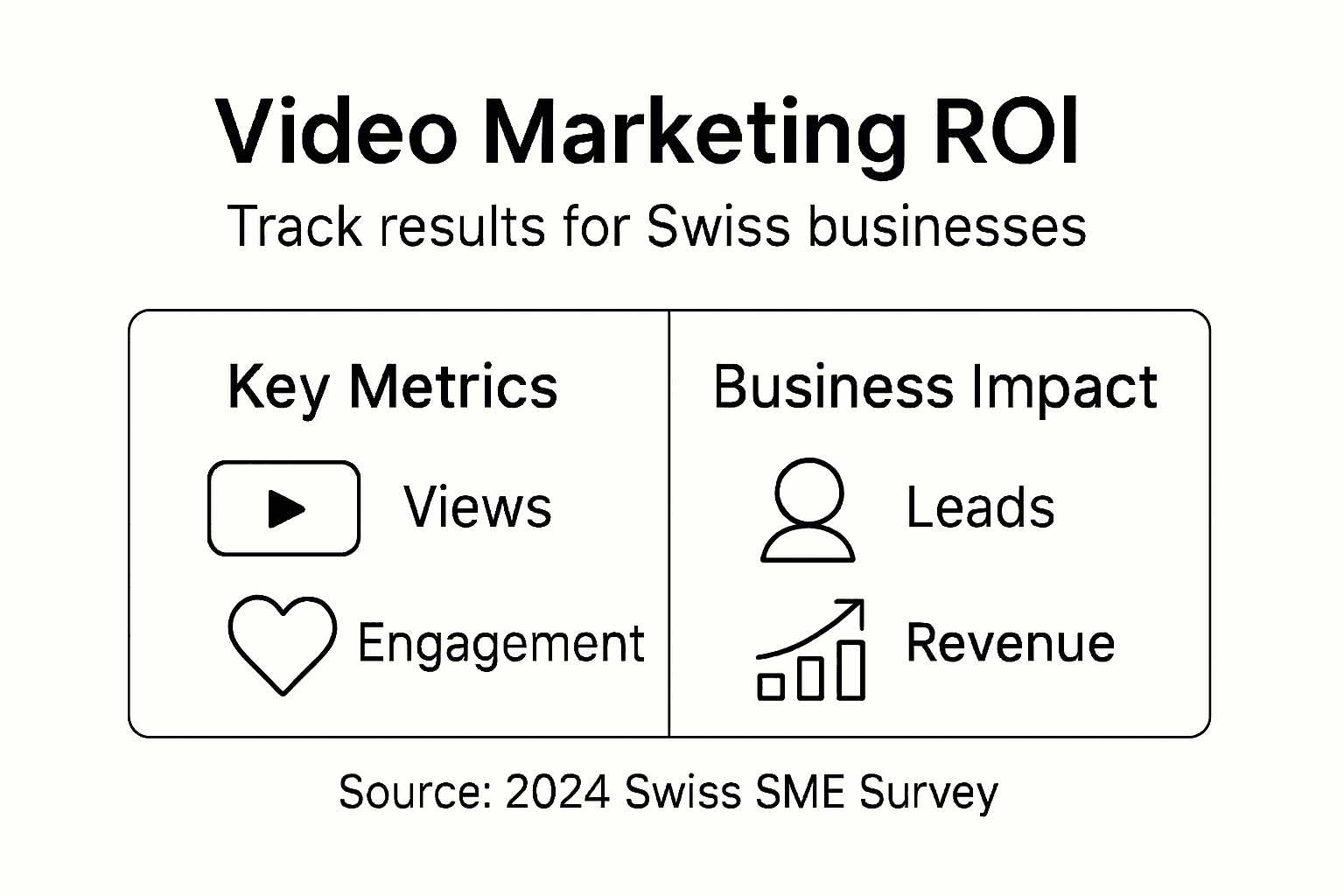 Video Marketing ROI

Track results for Swiss businesses

Key Metrics

Views

Engagement

Business Impact

Leads

Revenue

Source: 2024 Swiss SME Survey