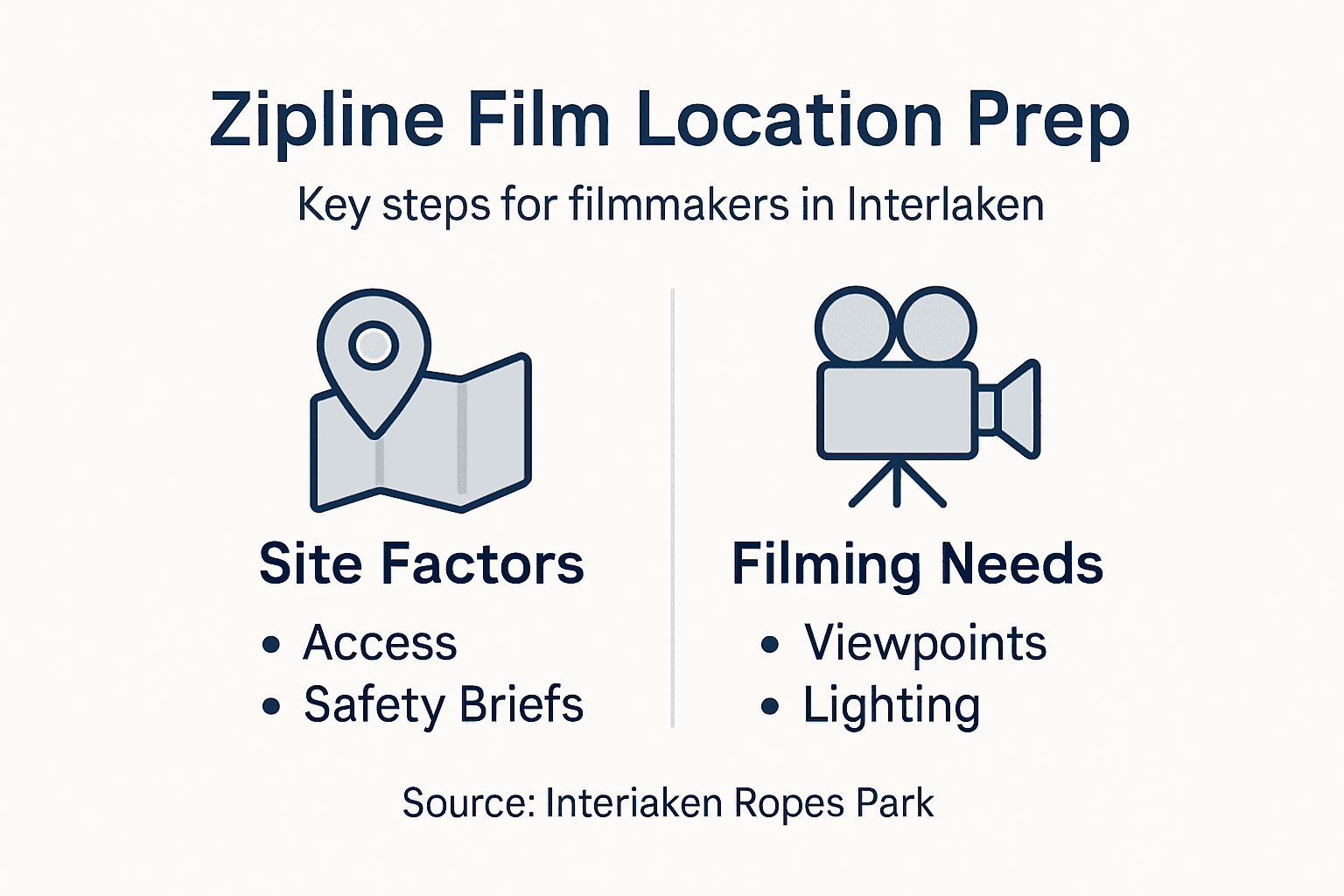 Zipline Film Location Prep

Key steps for filmmakers in Interlaken

Site Factors
• Access
• Safety Briefs

Filming Needs
• Viewpoints
• Lighting

Source: Interiaken Ropes Park