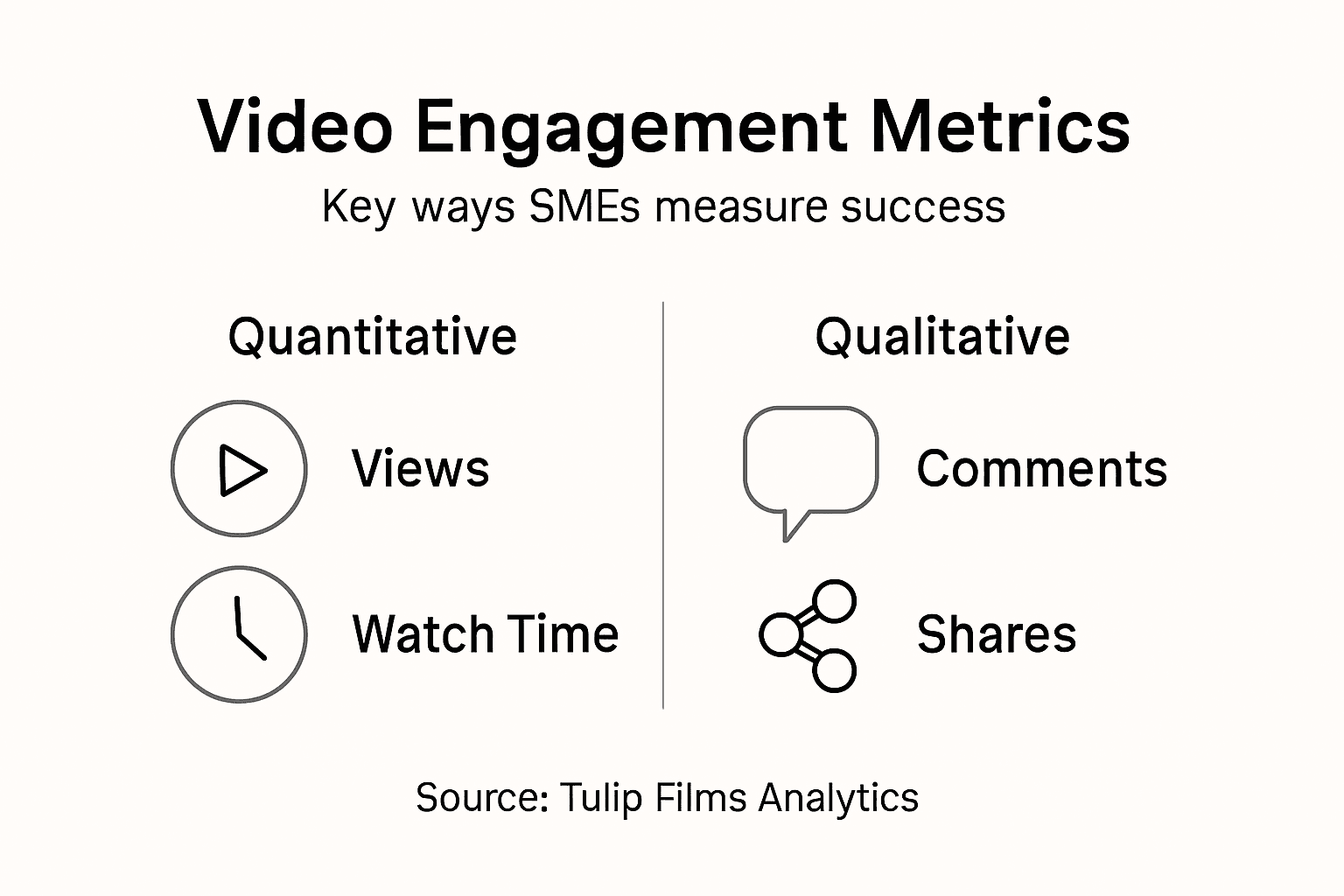 Video Engagement Metrics

Key ways SMEs measure success

Quantitative

Views

Watch Time

Qualitative

Comments

Shares

Source: Tulip Films Analytics