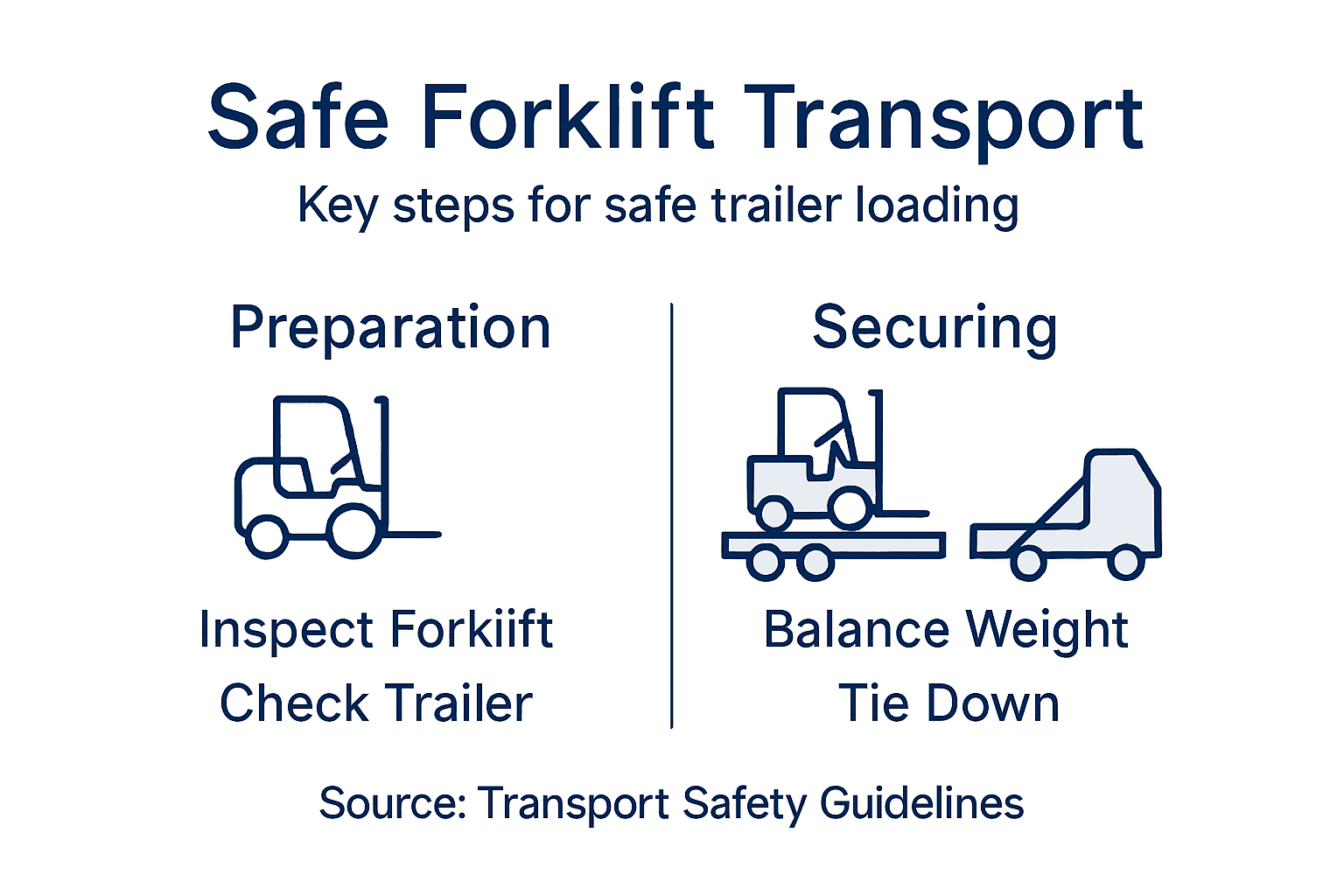 Safe Forklift Transport

Key steps for safe trailer loading

Preparation

Inspect Forkiift
Check Trailer

Securing

Balance Weight
Tie Down

Source: Transport Safety Guidelines