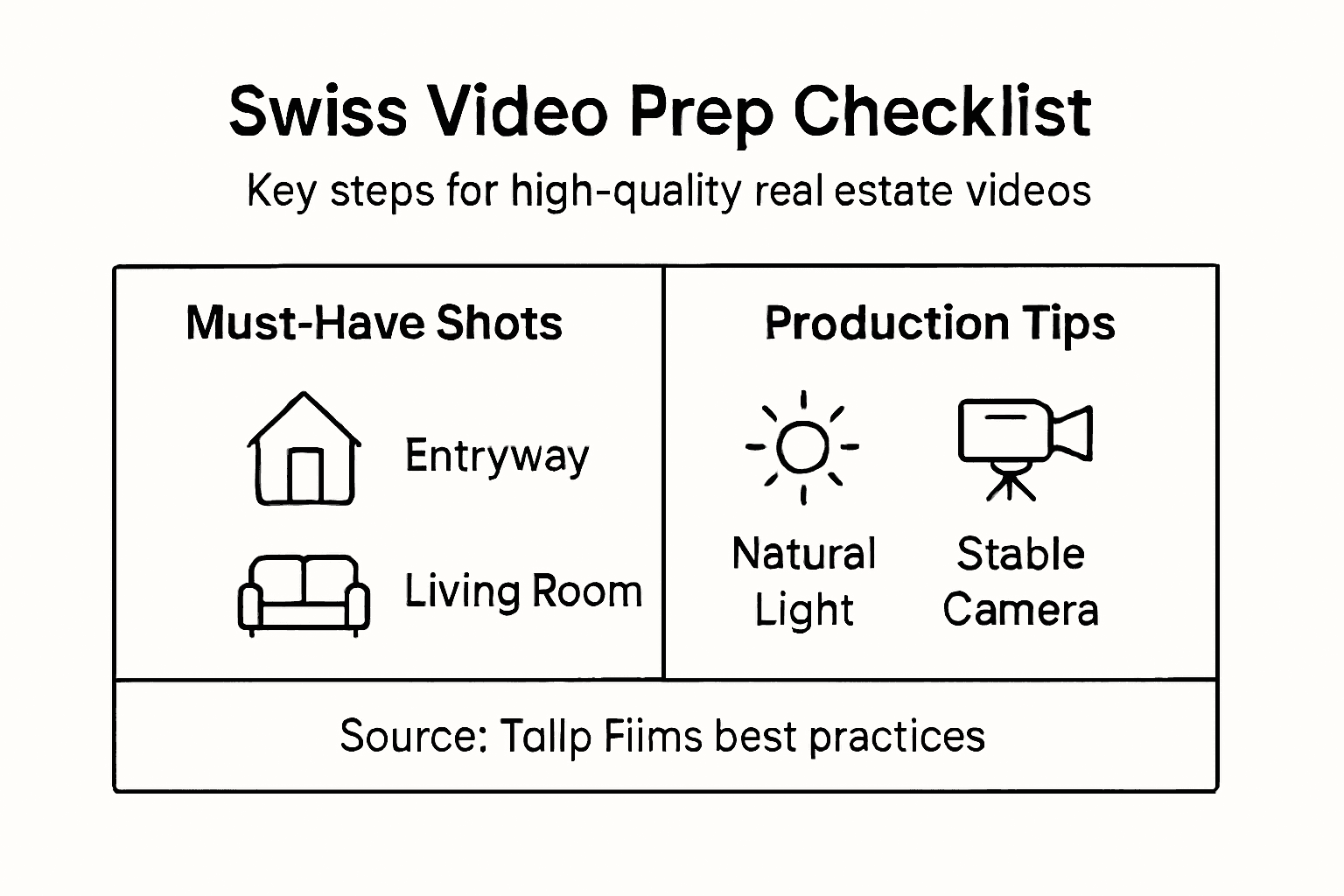 Swiss Video Prep Checklist

Key steps for high-quality real estate videos

Must-Have Shots

Entryway

Living Room

Production Tips

Natural Light

Stable Camera

Source: Tallp Fiims best practices