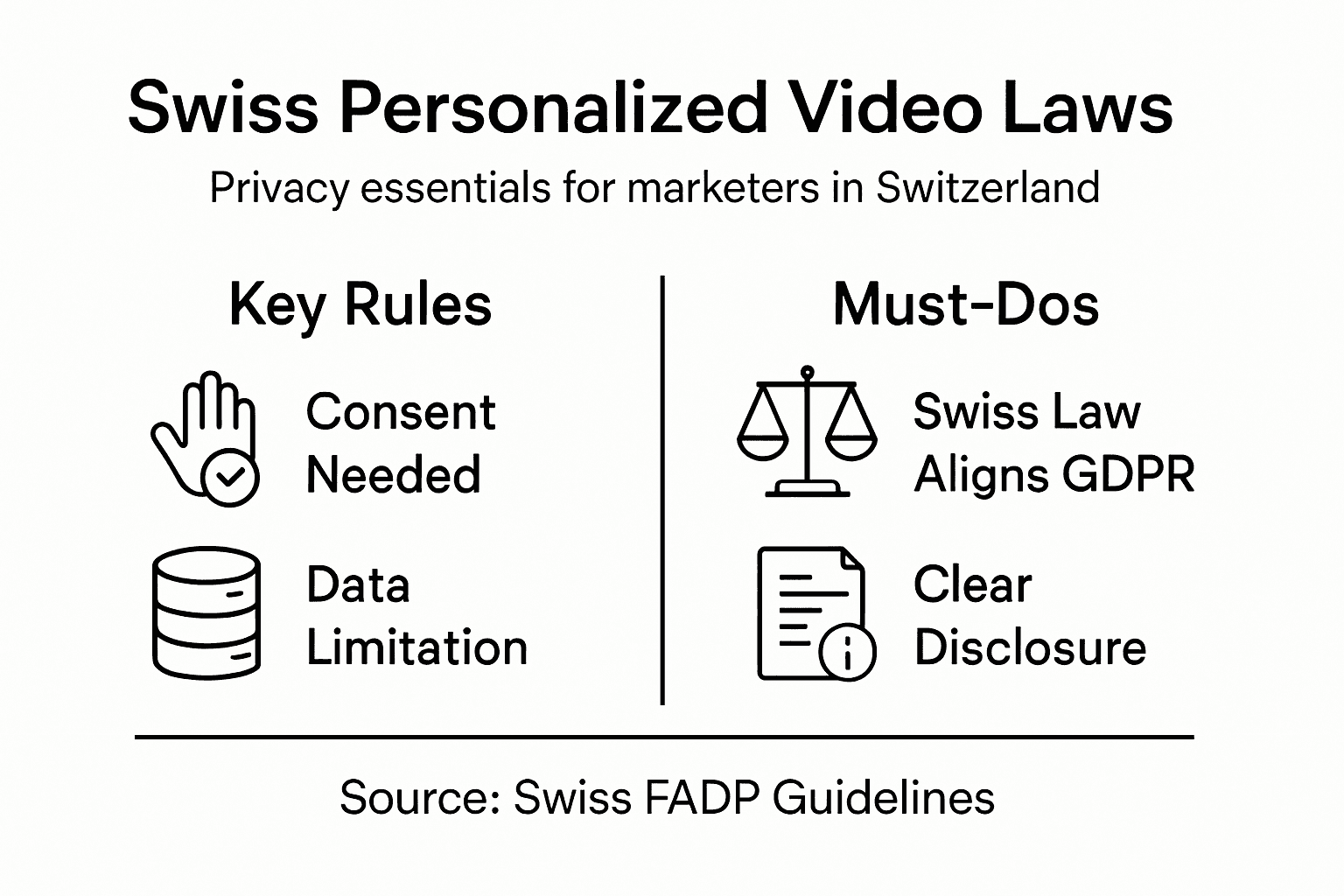 Swiss Personalized Video Laws

Privacy essentials for marketers in Switzerland

Key Rules

Consent Needed

Data Limitation

Must-Dos

Swiss Law Aligns GDPR

Clear Disclosure

Source: Swiss FADP Guidelines