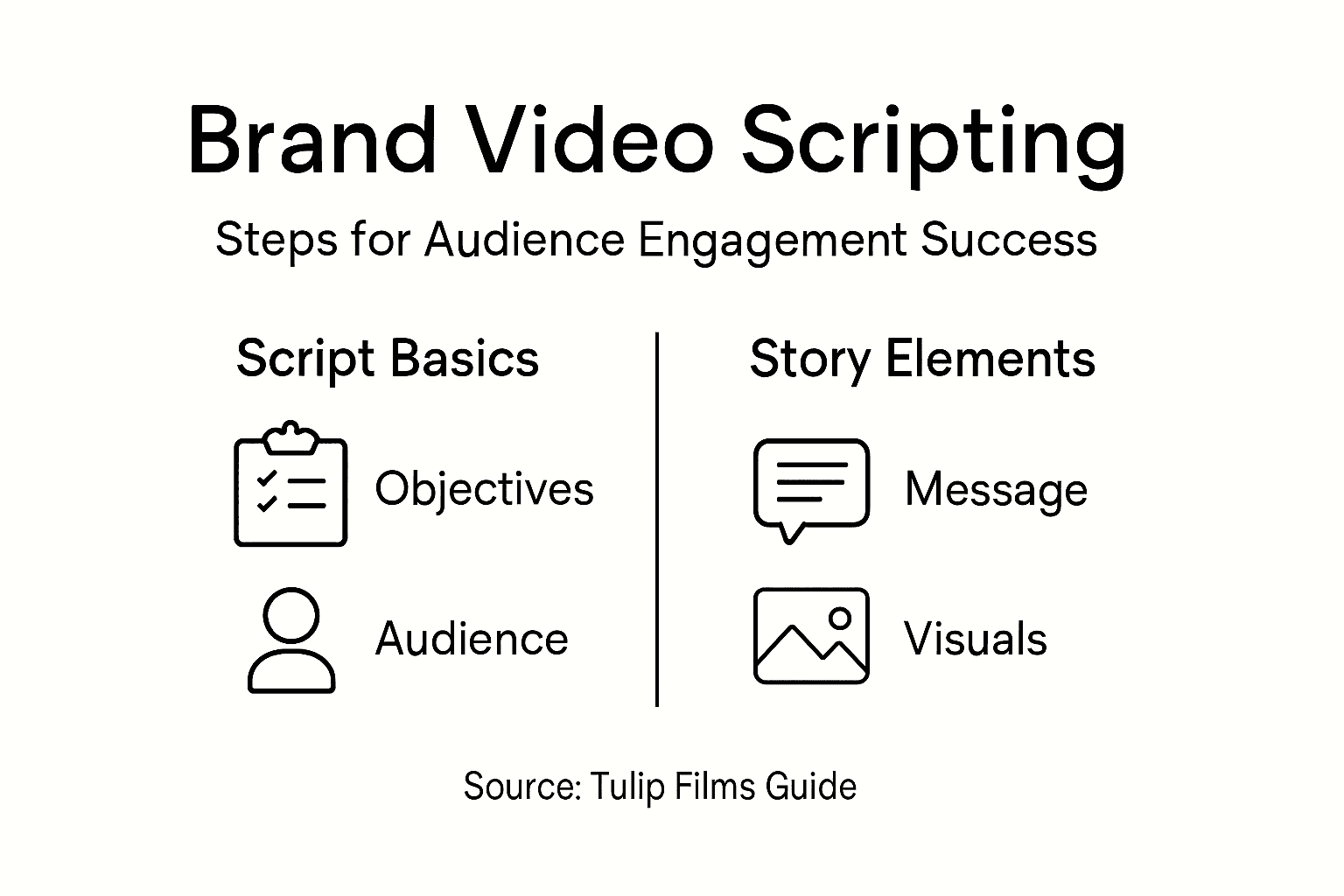 Brand Video Scripting

Steps for Audience Engagement Success

Script Basics

Objectives

Audience

Story Elements

Message

Visuals

Source: Tulip Films Guide