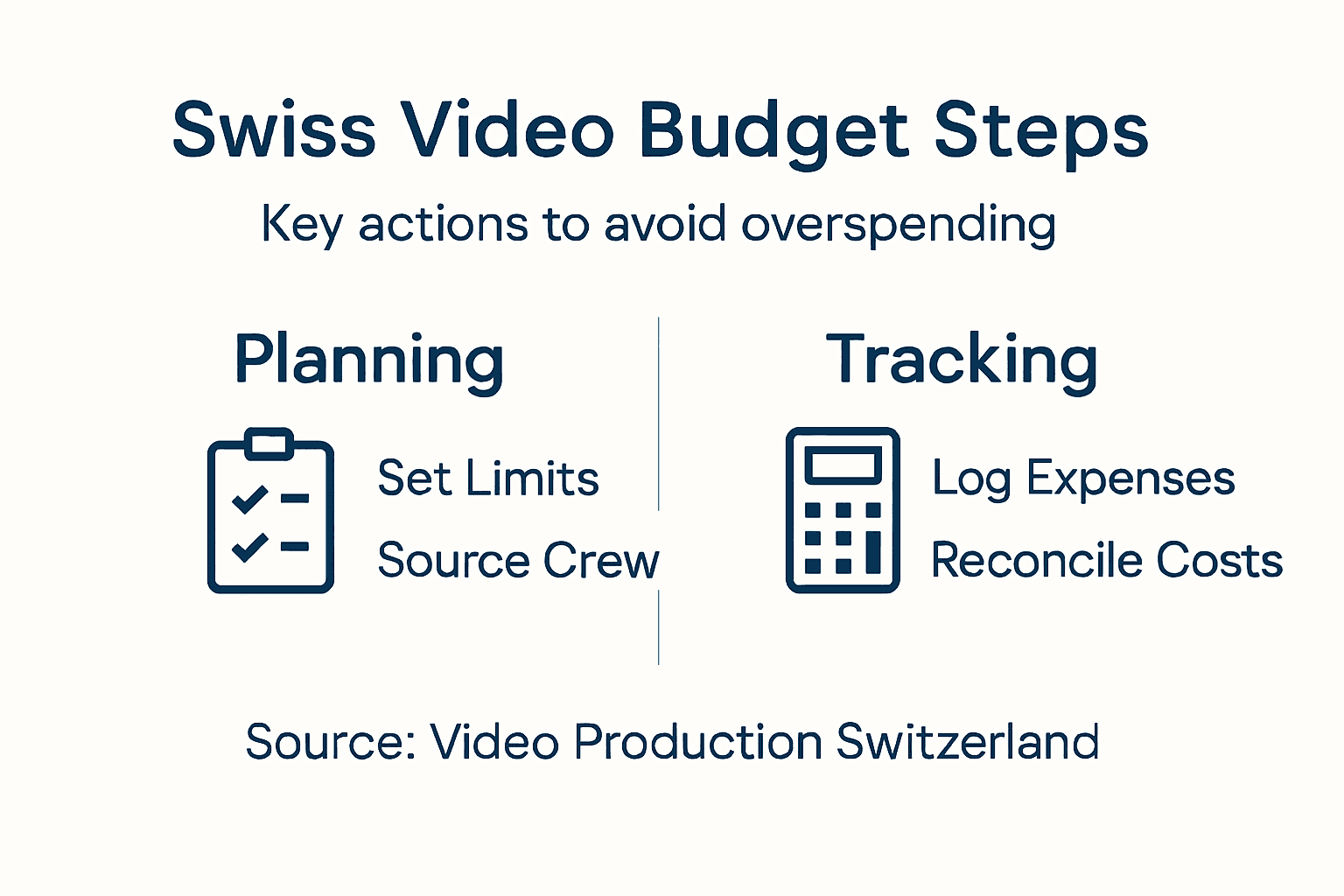 Swiss Video Budget Steps

Key actions to avoid overspending

Planning

Set Limits

Source Crew

Tracking

Log Expenses

Reconcile Costs

Source: Video Production Switzerland