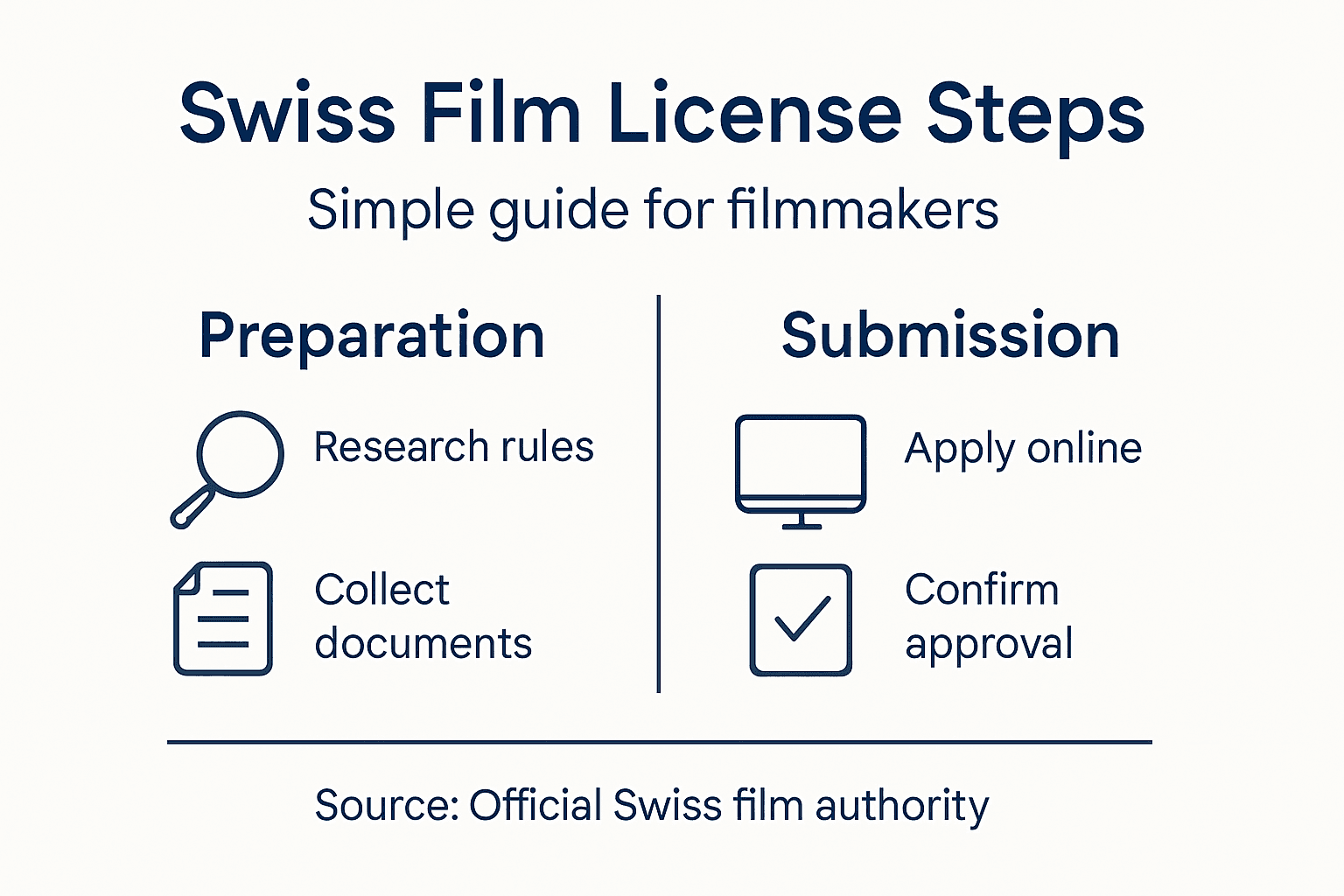 Swiss Film License Steps

Simple guide for filmmakers

Preparation

Research rules

Collect documents

Submission

Apply online

Confirm approval

Source: Official Swiss film authority