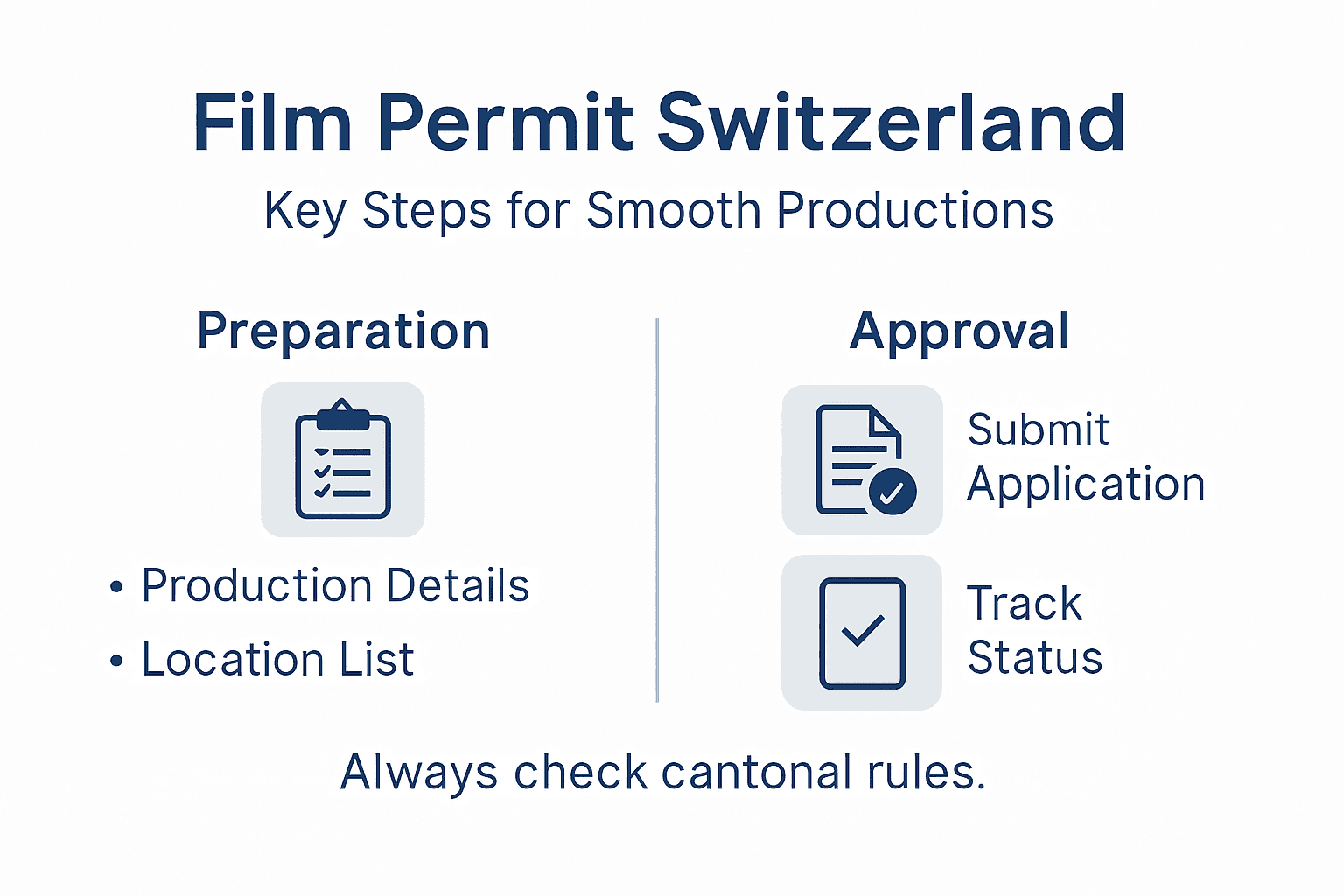 Film Permit Switzerland

Key Steps for Smooth Productions

Preparation

• Production Details
• Location List

Approval

Submit Application

Track Status

Always check cantonal rules.