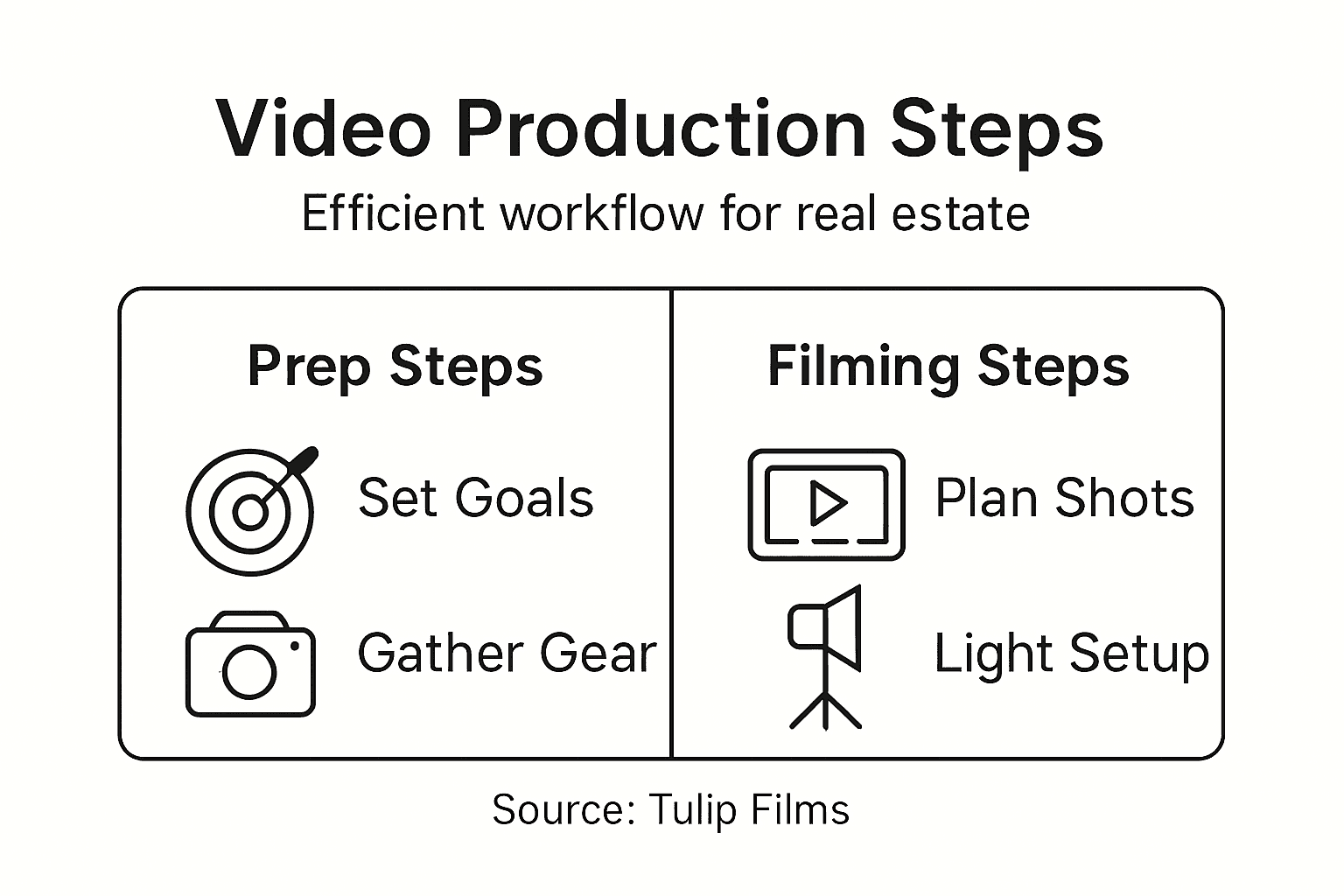 Video Production Steps

Efficient workflow for real estate

Prep Steps

Set Goals

Gather Gear

Filming Steps

Plan Shots

Light Setup

Source: Tulip Films