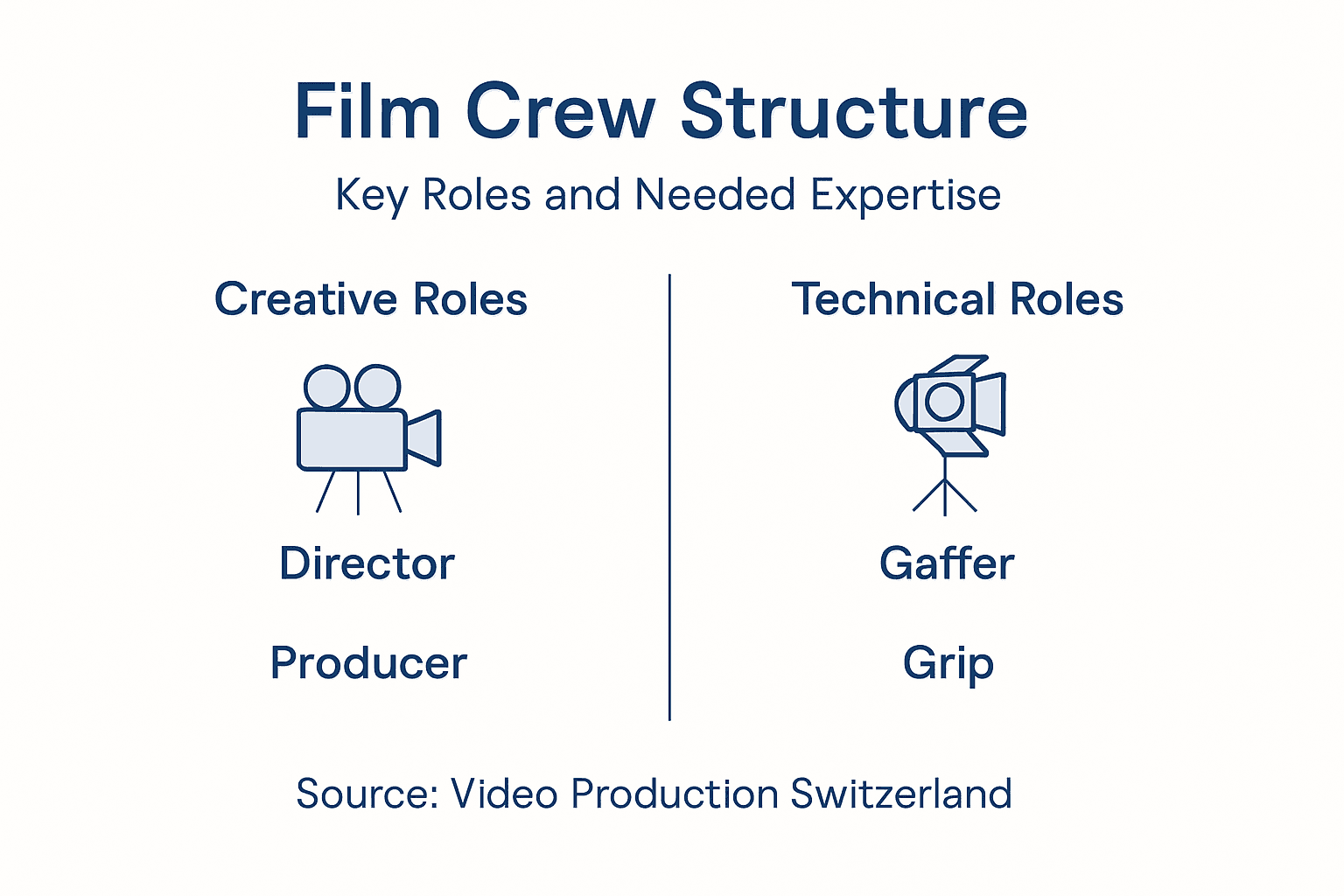 Film Crew Structure

Key Roles and Needed Expertise

Creative Roles

Director

Producer

Technical Roles

Gaffer

Grip

Source: Video Production Switzerland